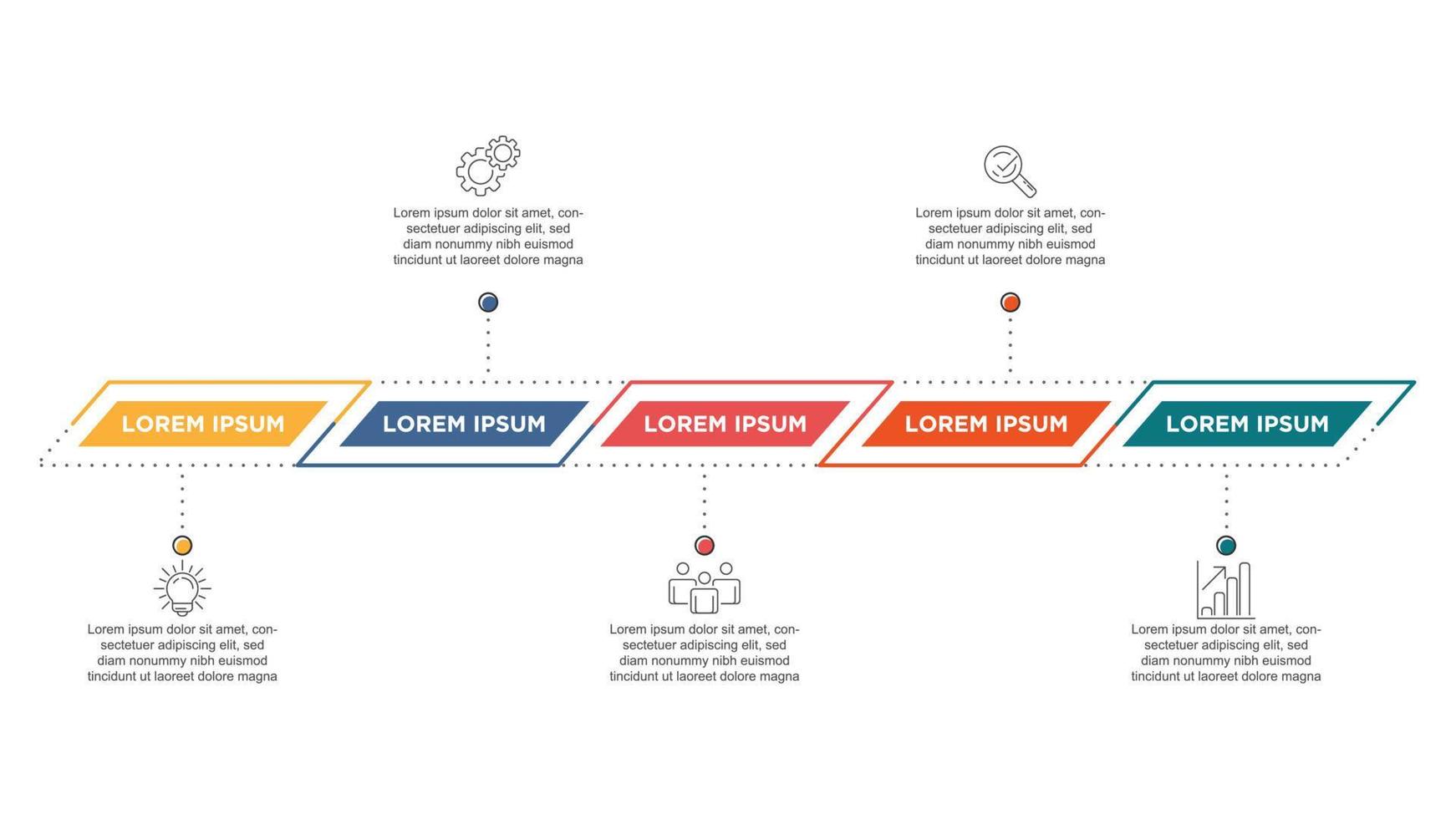 Lorem ipsum dolor sit amet, consectetuer adipiscing elit, sed diam nonummy nibh euismod tincidunt ut laoreet dolore magna

Lorem ipsum dolor sit amet, consectetuer adipiscing elit, sed diam nonummy nibh euismod tincidunt ut laoreet dolore magna

LOREM IPSUM

LOREM IPSUM

LOREM IPSUM

LOREM IPSUM

LOREM IPSUM

Lorem ipsum dolor sit amet, consectetuer adipiscing elit, sed diam nonummy nibh euismod tincidunt ut laoreet dolore magna

Lorem ipsum dolor sit amet, consectetuer adipiscing elit, sed diam nonummy nibh euismod tincidunt ut laoreet dolore magna

Lorem ipsum dolor sit amet, consectetuer adipiscing elit, sed diam nonummy nibh euismod tincidunt ut laoreet dolore magna