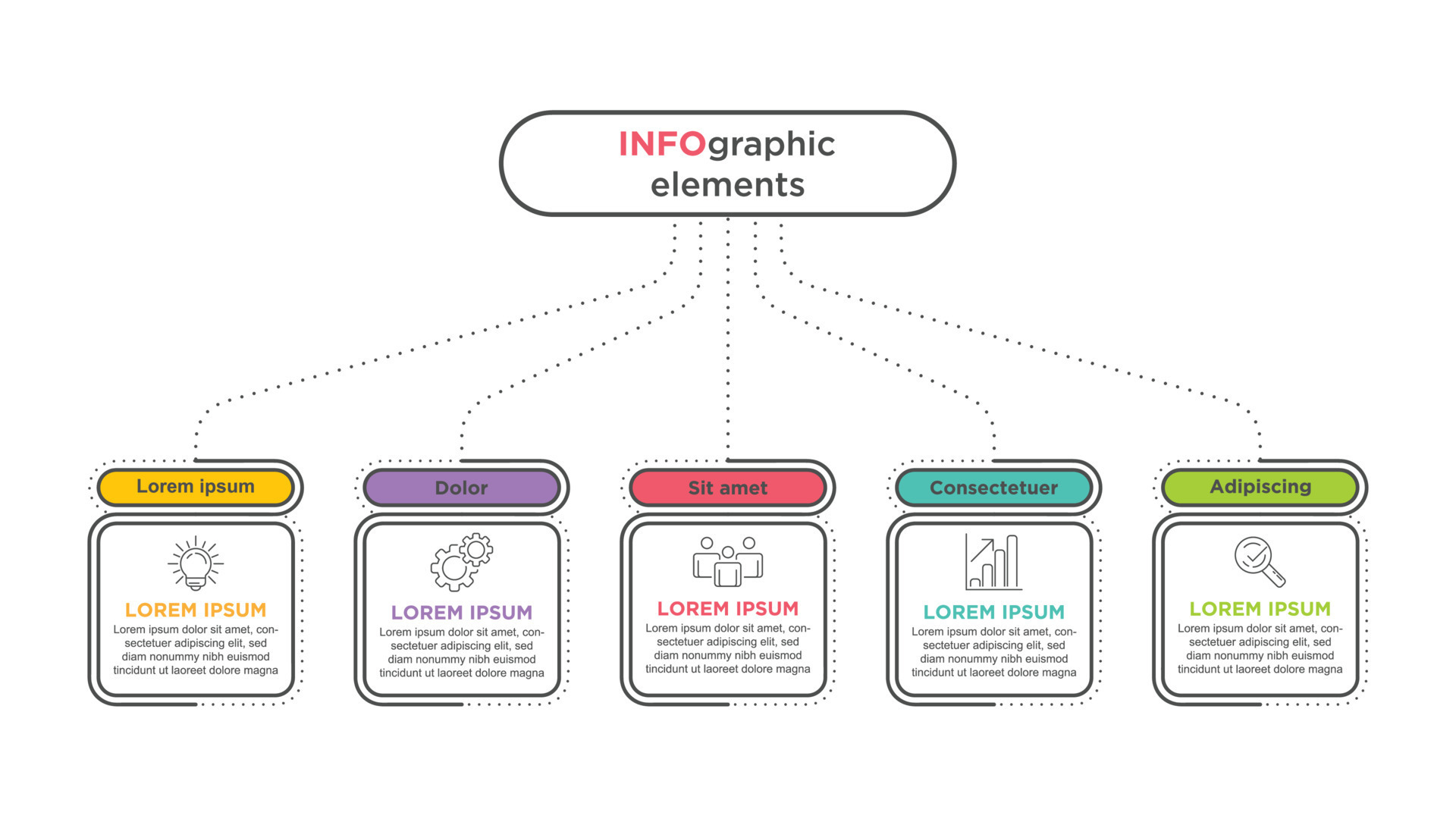 INFOgraphic elements

Lorem ipsum

LOREM IPSUM

Lorem ipsum dolor sit amet, consectetuer adipiscing elit, sed diam nonummy nibh euismod tincidunt ut laoreet dolore magna

Dolor

LOREM IPSUM

Lorem ipsum dolor sit amet, consectetuer adipiscing elit, sed diam nonummy nibh euismod tincidunt ut laoreet dolore magna

Sit amet

LOREM IPSUM

Lorem ipsum dolor sit amet, consectetuer adipiscing elit, sed diam nonummy nibh euismod tincidunt ut laoreet dolore magna

Consectetuer

LOREM IPSUM

Lorem ipsum dolor sit amet, consectetuer adipiscing elit, sed diam nonummy nibh euismod tincidunt ut laoreet dolore magna

Adipiscing

LOREM IPSUM

Lorem ipsum dolor sit amet, consectetuer adipiscing elit, sed diam nonummy nibh euismod tincidunt ut laoreet dolore magna