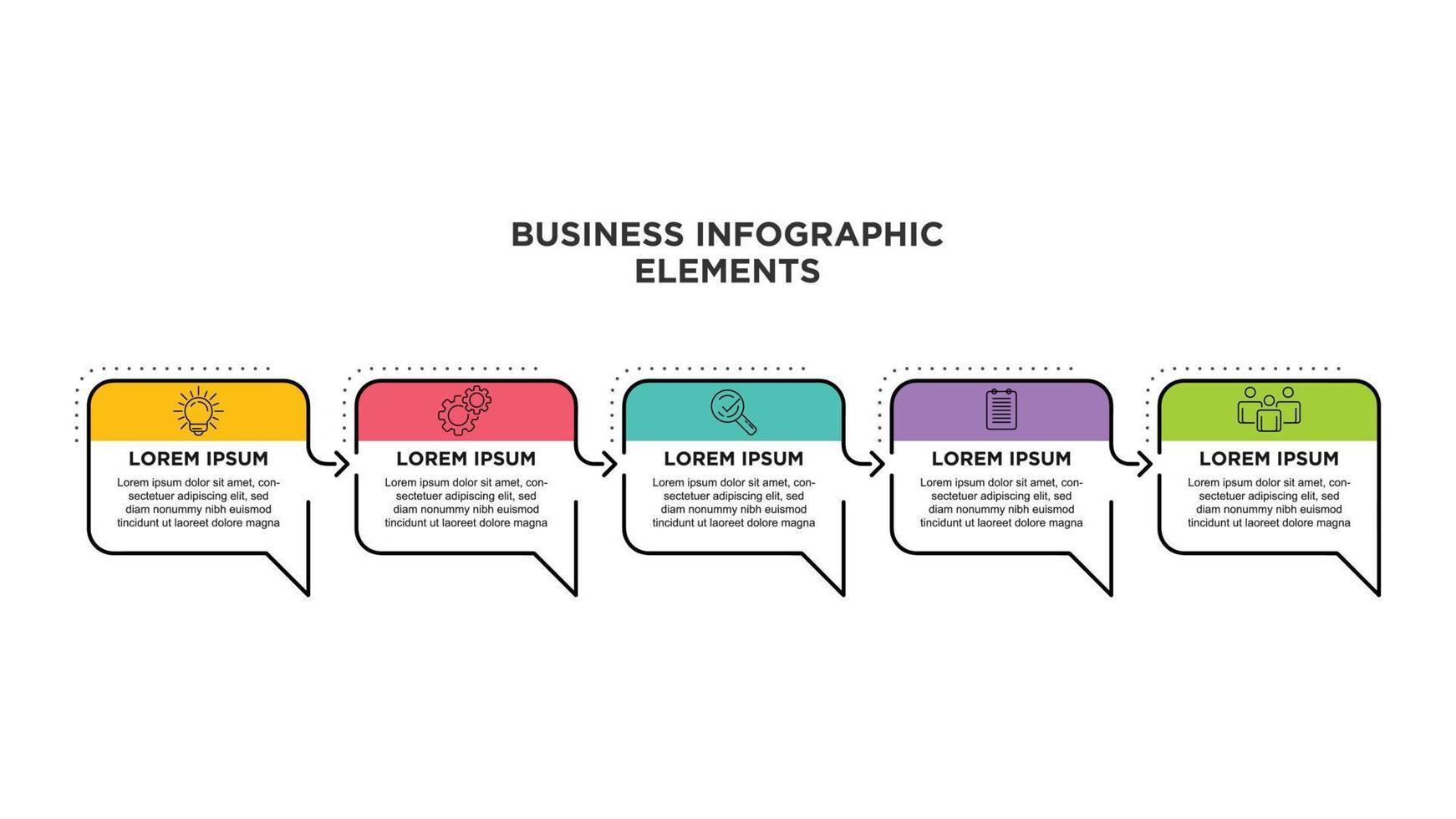 BUSINESS INFOGRAPHIC ELEMENTS

LOREM IPSUM

Lorem ipsum dolor sit amet, consectetuer adipiscing elit, sed diam nonummy nibh euismod tincidunt ut laoreet dolore magna

LOREM IPSUM

Lorem ipsum dolor sit amet, consectetuer adipiscing elit, sed diam nonummy nibh euismod tincidunt ut laoreet dolore magna

LOREM IPSUM

Lorem ipsum dolor sit amet, consectetuer adipiscing elit, sed diam nonummy nibh euismod tincidunt ut laoreet dolore magna

LOREM IPSUM

Lorem ipsum dolor sit amet, consectetuer adipiscing elit, sed diam nonummy nibh euismod tincidunt ut laoreet dolore magna

LOREM IPSUM

Lorem ipsum dolor sit amet, consectetuer adipiscing elit, sed diam nonummy nibh euismod tincidunt ut laoreet dolore magna