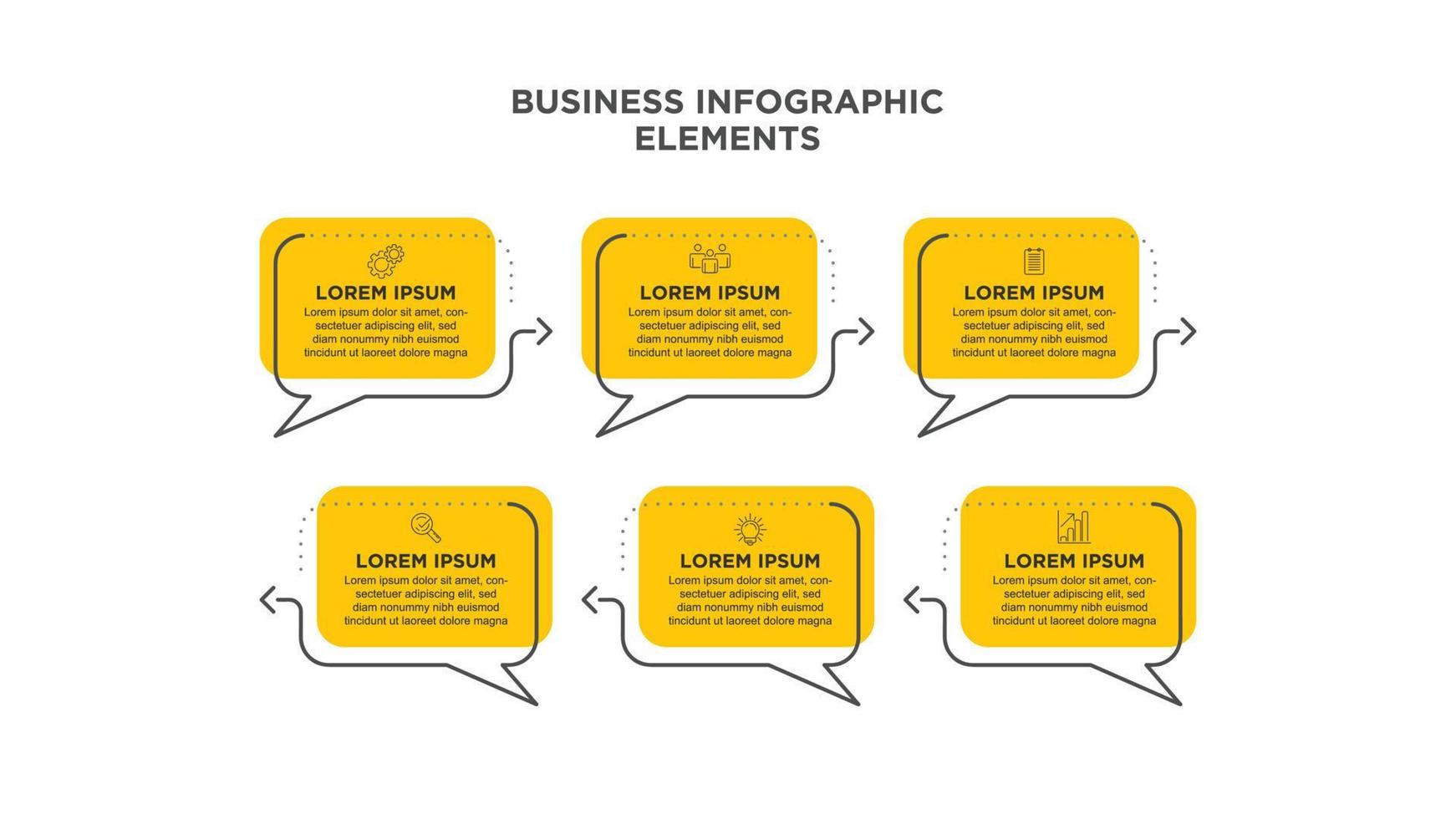 BUSINESS INFOGRAPHIC ELEMENTS

LOREM IPSUM
Lorem ipsum dolor sit amet, consectetuer adipiscing elit, sed diam nonummy nibh euismod tincidunt ut laoreet dolore magna

LOREM IPSUM
Lorem ipsum dolor sit amet, consectetuer adipiscing elit, sed diam nonummy nibh euismod tincidunt ut laoreet dolore magna

LOREM IPSUM
Lorem ipsum dolor sit amet, consectetuer adipiscing elit, sed diam nonummy nibh euismod tincidunt ut laoreet dolore magna

LOREM IPSUM
Lorem ipsum dolor sit amet, consectetuer adipiscing elit, sed diam nonummy nibh euismod tincidunt ut laoreet dolore magna

LOREM IPSUM
Lorem ipsum dolor sit amet, consectetuer adipiscing elit, sed diam nonummy nibh euismod tincidunt ut laoreet dolore magna

LOREM IPSUM
Lorem ipsum dolor sit amet, consectetuer adipiscing elit, sed diam nonummy nibh euismod tincidunt ut laoreet dolore magna