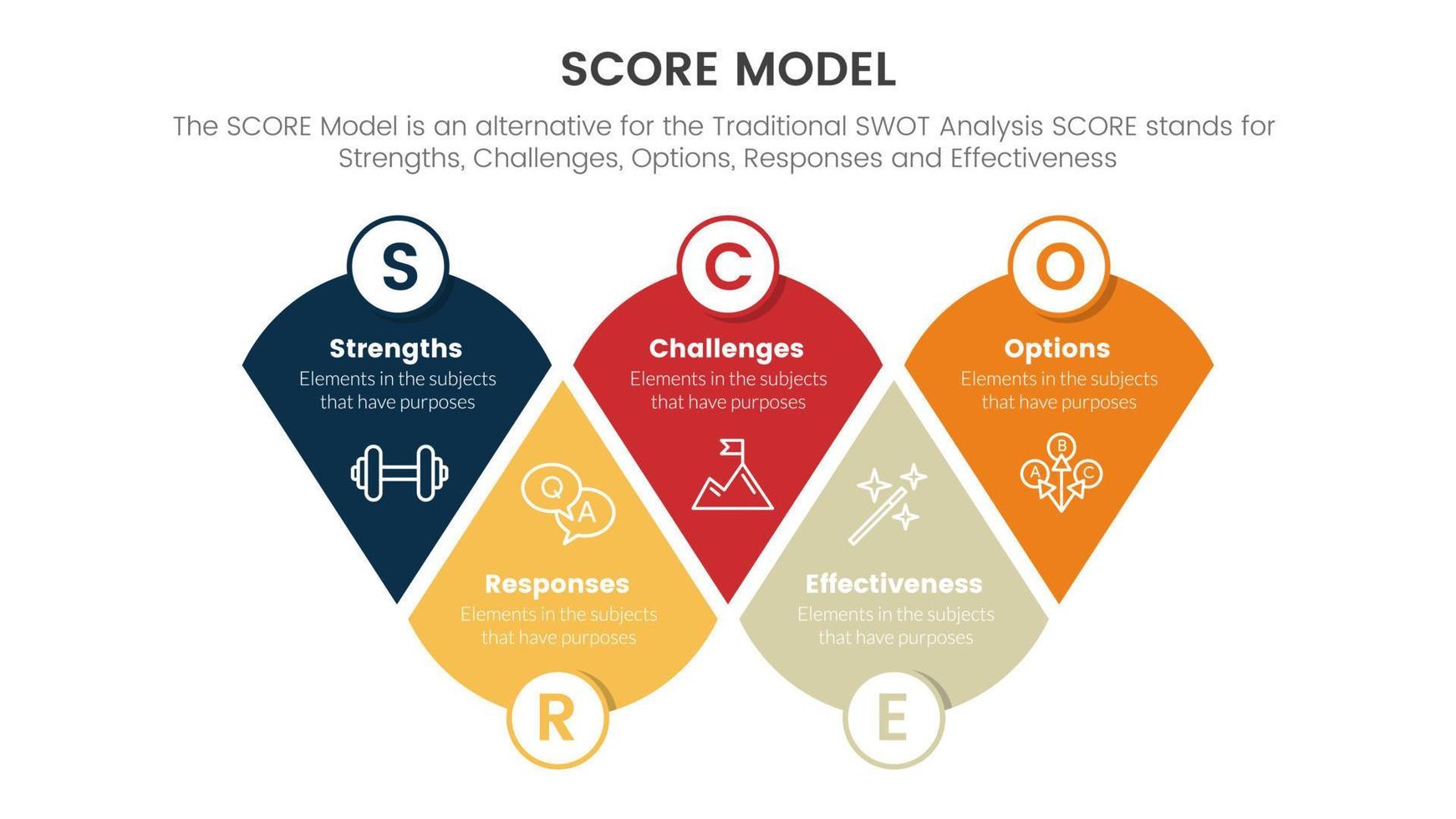 SCORE MODEL

The SCORE Model is an alternative for the Traditional SWOT Analysis SCORE stands for Strengths, Challenges, Options, Responses and Effectiveness

S
Strengths
Elements in the subjects that have purposes

C
Challenges
Elements in the subjects that have purposes

O
Options
Elements in the subjects that have purposes

B
A
C

Q
A

Responses
Elements in the subjects that have purposes
R

Effectiveness
Elements in the subjects that have purposes
E