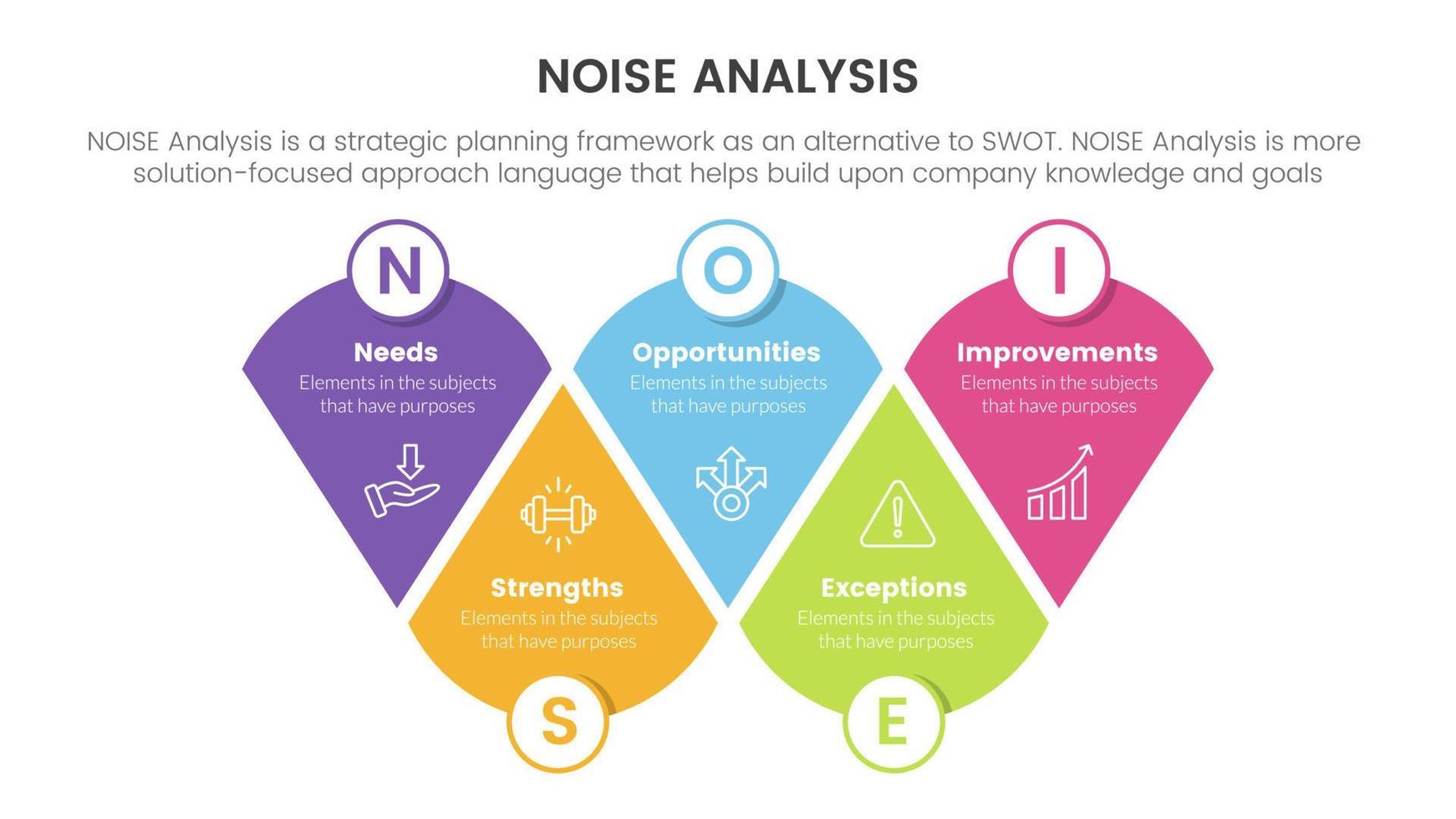 NOISE ANALYSIS

NOISE Analysis is a strategic planning framework as an alternative to SWOT. NOISE Analysis is more solution-focused approach language that helps build upon company knowledge and goals

N

Needs
Elements in the subjects that have purposes

O

Opportunities
Elements in the subjects that have purposes

I

Improvements
Elements in the subjects that have purposes

Strengths
Elements in the subjects that have purposes

S

Exceptions
Elements in the subjects that have purposes

E