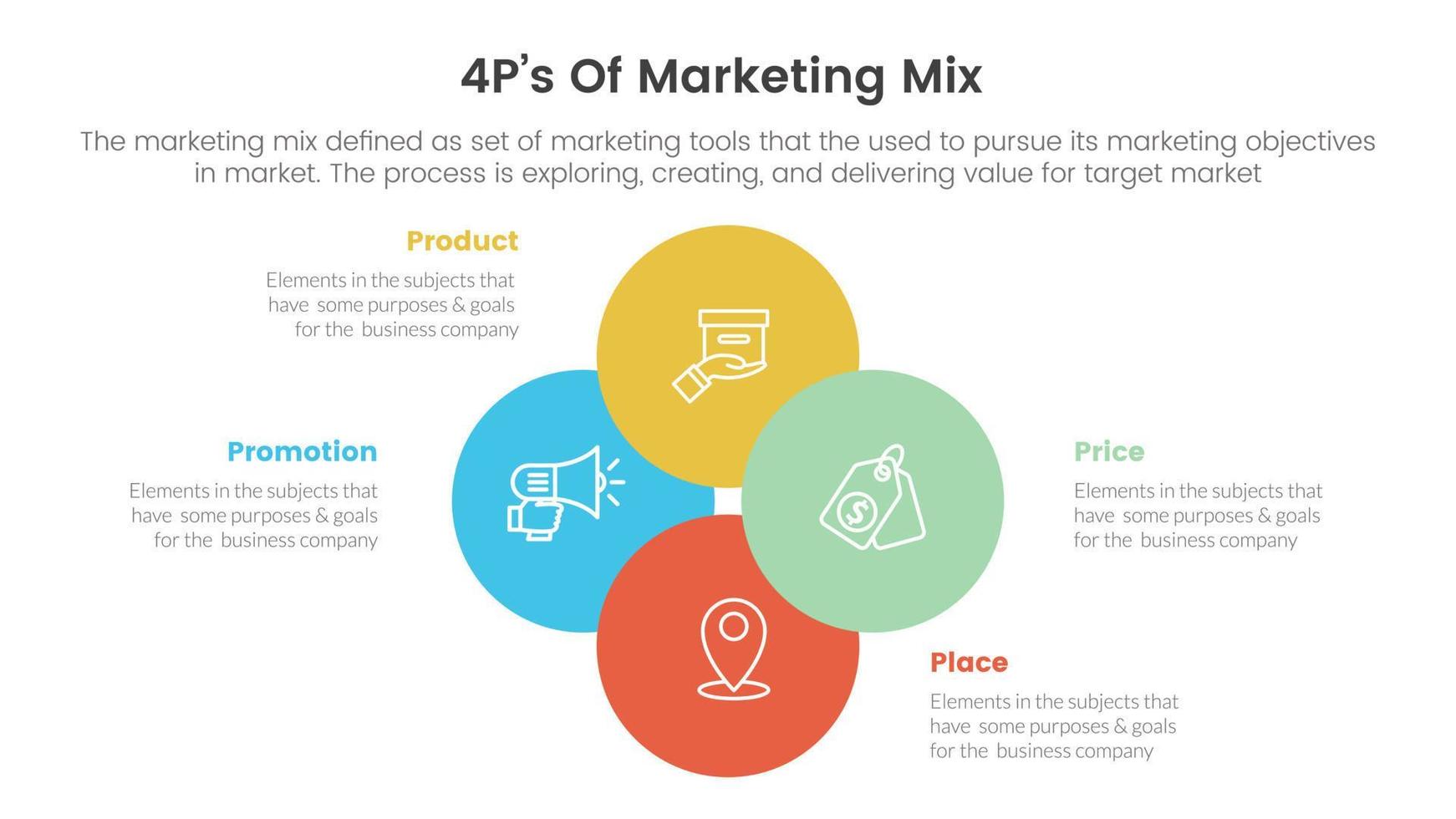 4P's Of Marketing Mix

The marketing mix defined as set of marketing tools that the used to pursue its marketing objectives in market. The process is exploring, creating, and delivering value for target market

Product

Elements in the subjects that have some purposes & goals for the business company

Promotion

Elements in the subjects that have some purposes & goals for the business company

Price

Elements in the subjects that have some purposes & goals for the business company

Place

Elements in the subjects that have some purposes & goals for the business company