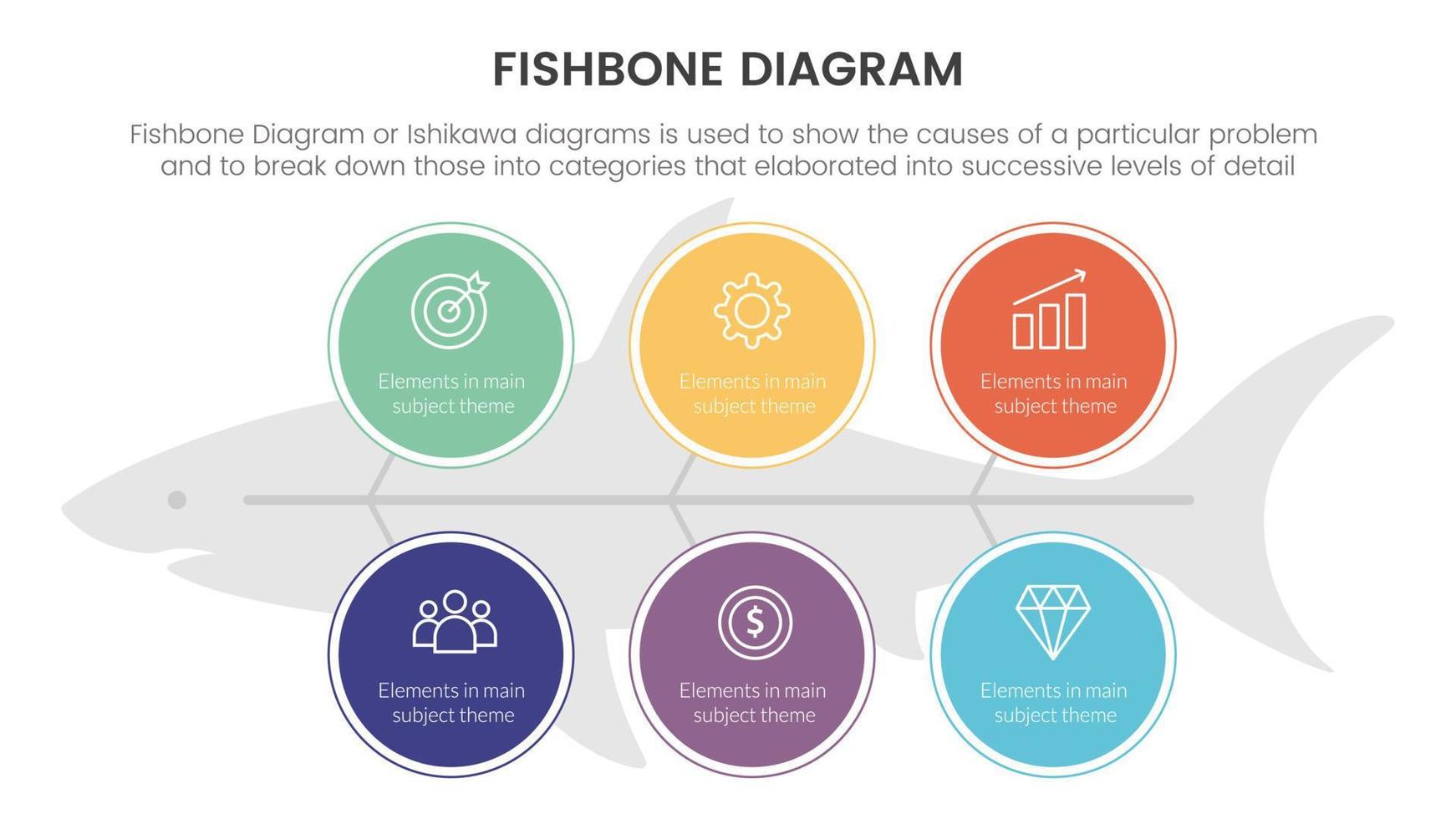 FISHBONE DIAGRAM

Fishbone Diagram or Ishikawa diagrams is used to show the causes of a particular problem and to break down those into categories that elaborated into successive levels of detail

Elements in main subject theme

Elements in main subject theme

Elements in main subject theme

Elements in main subject theme

$

Elements in main subject theme

Elements in main subject theme