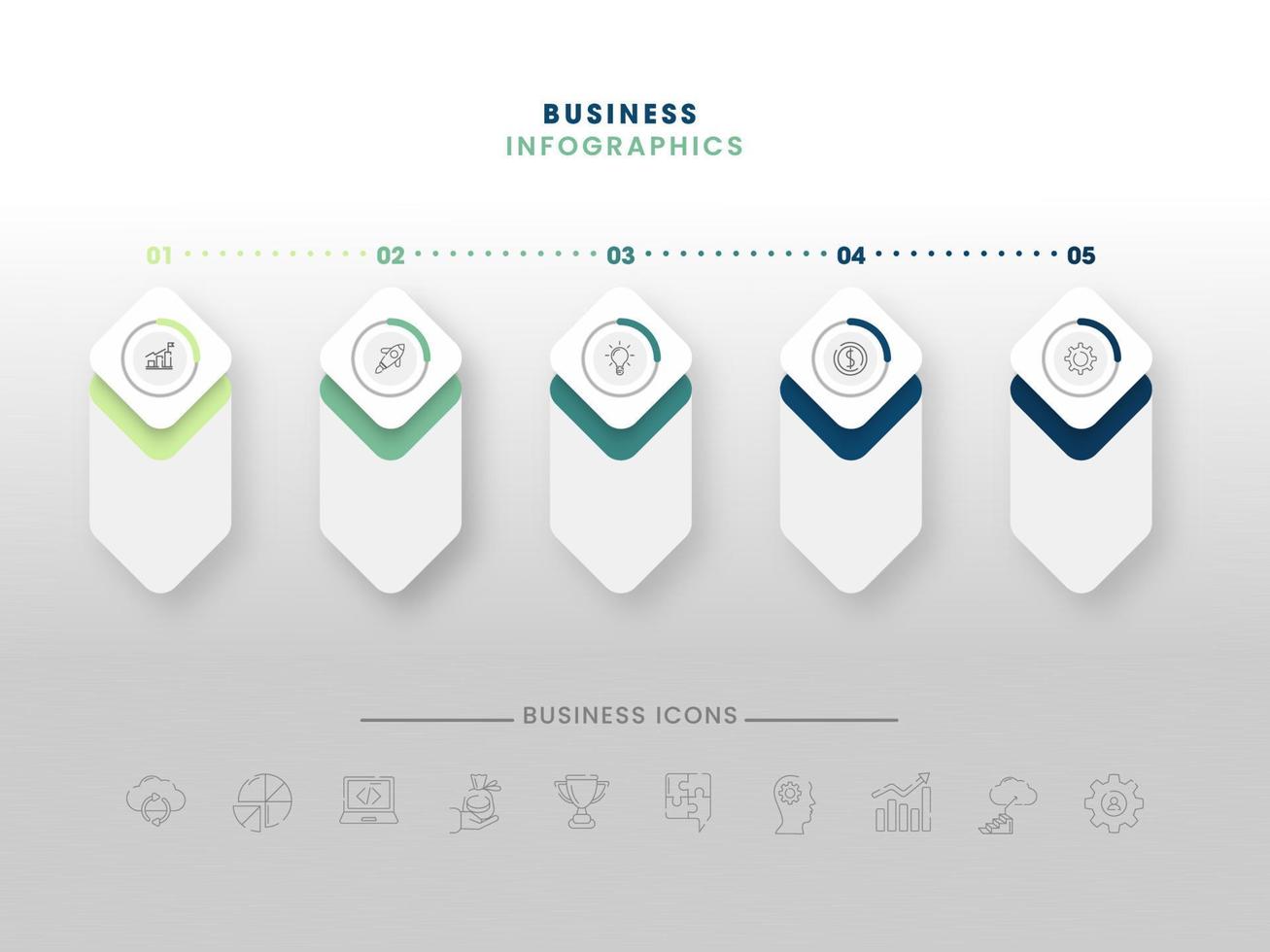 BUSINESS
INFOGRAPHICS

01

02

03

04

05

BUSINESS ICONS