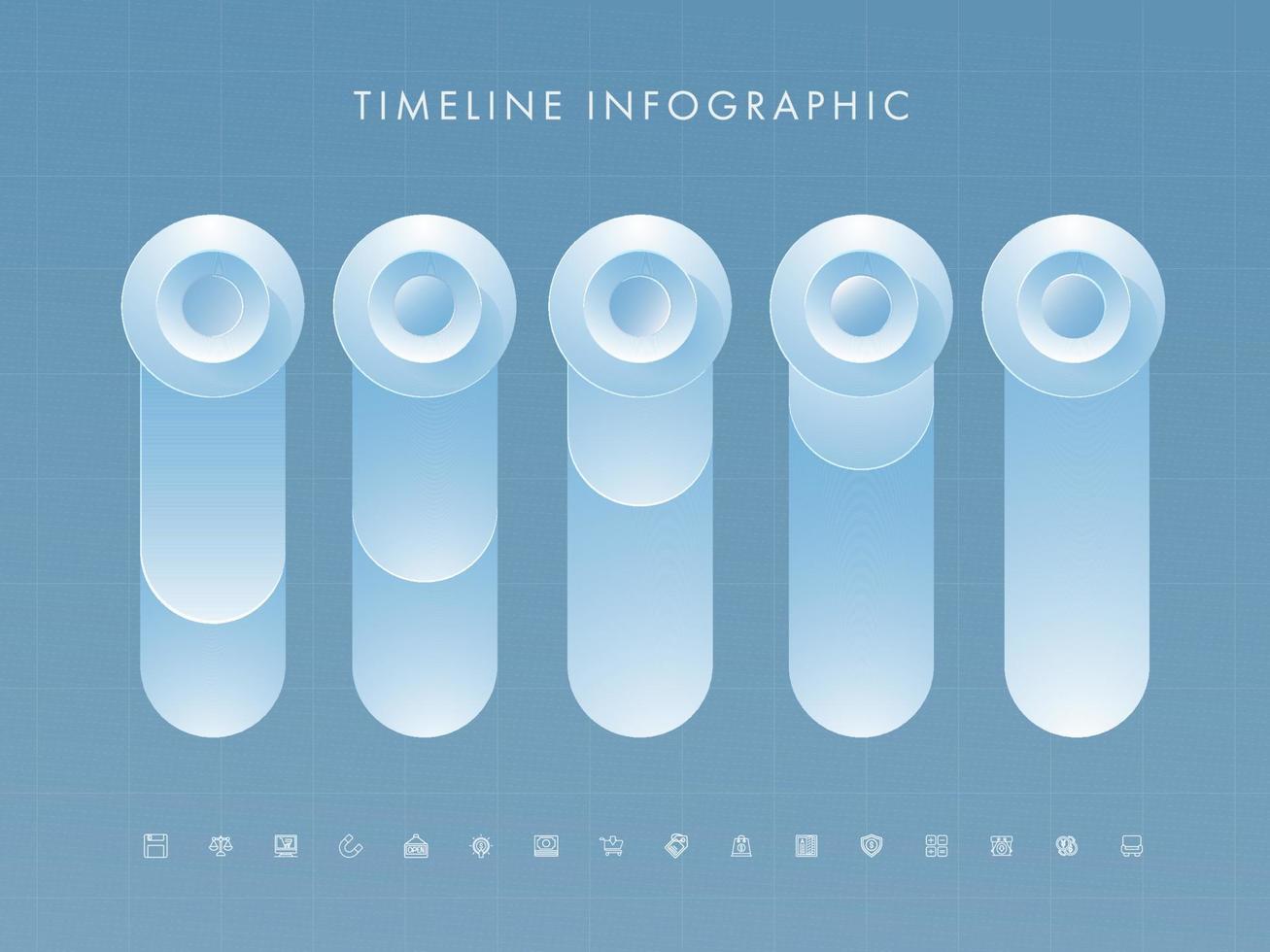 TIMELINE INFOGRAPHIC

OPEN