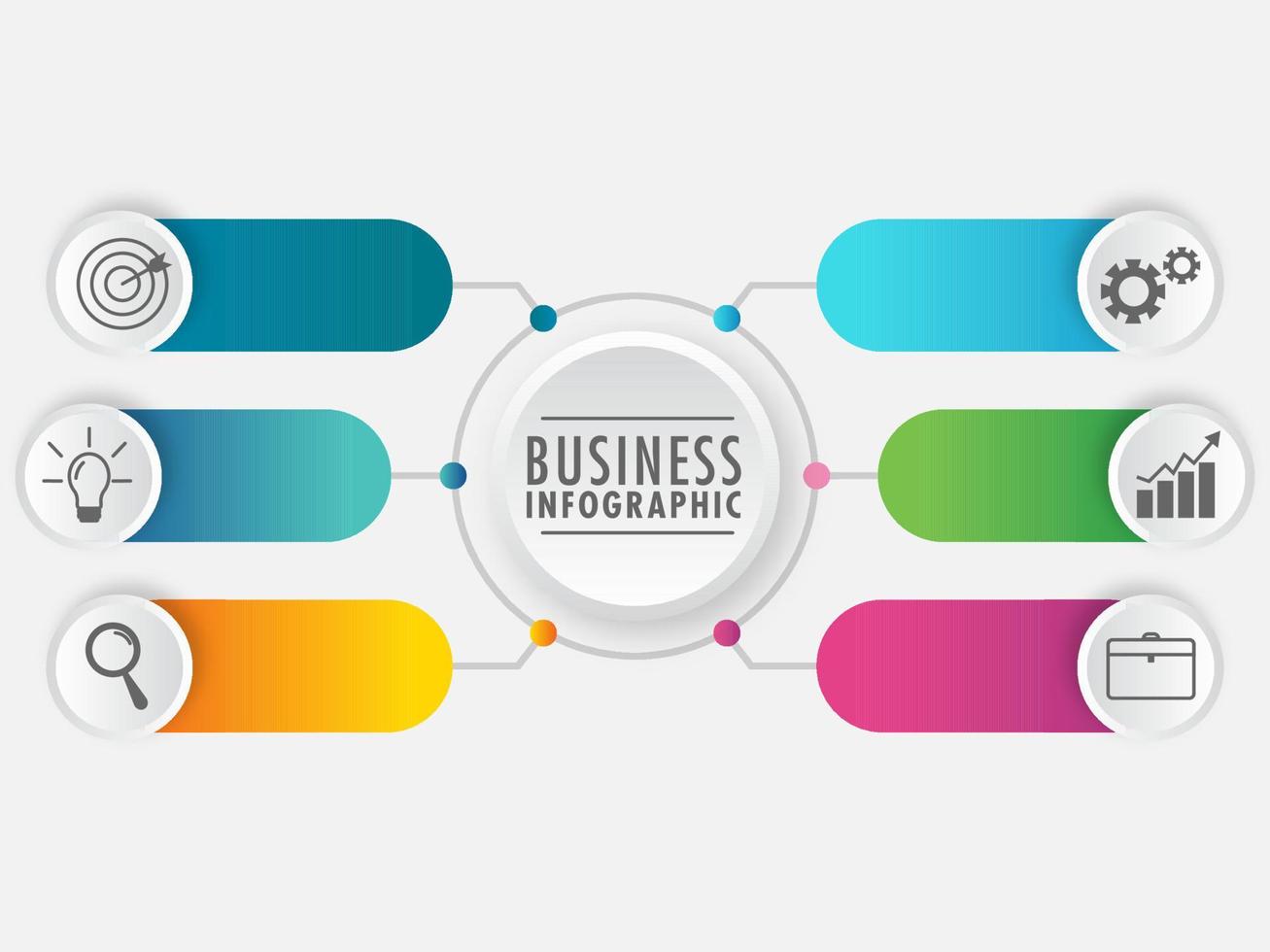 BUSINESS
INFOGRAPHIC