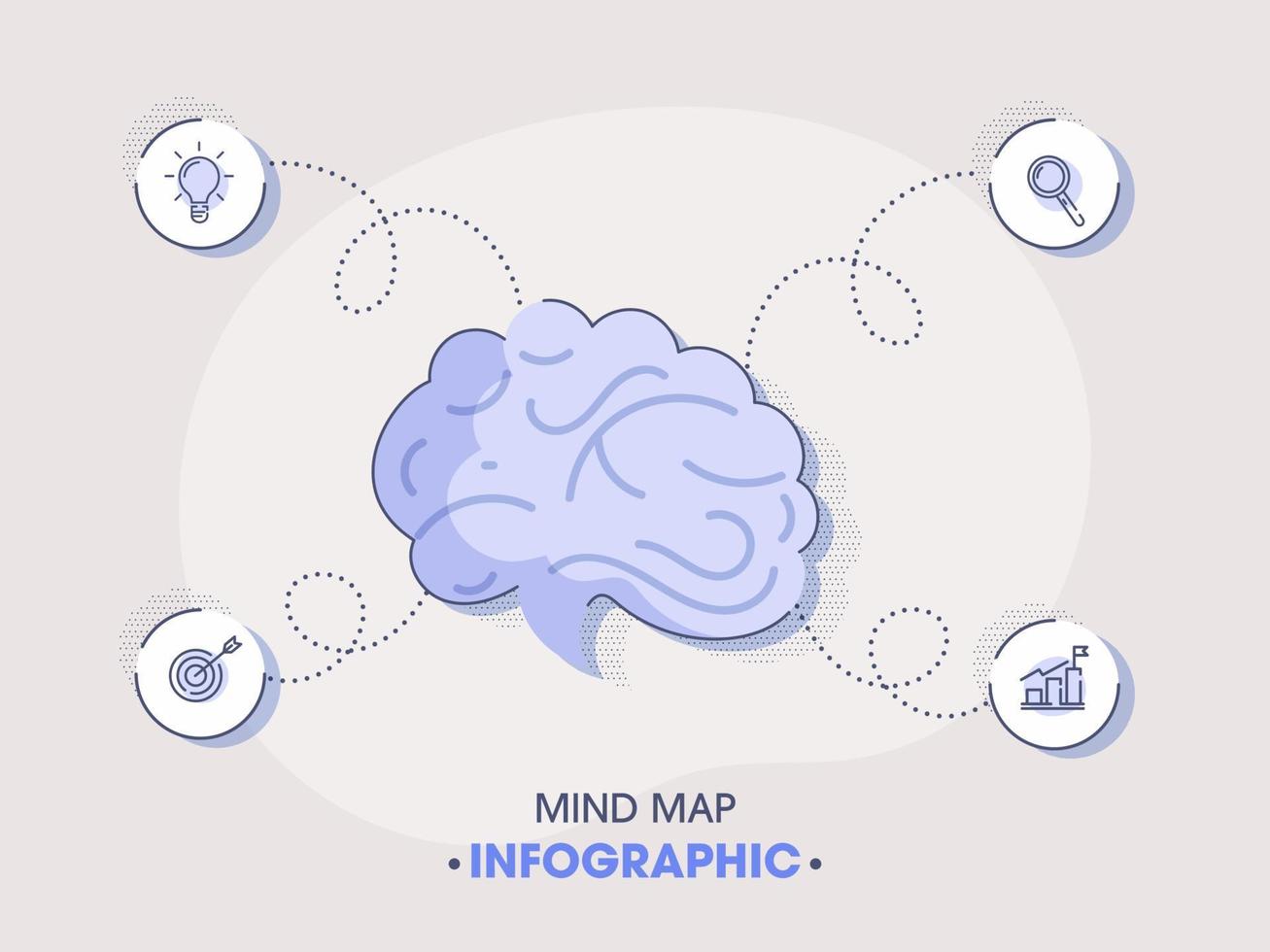 MIND MAP
• INFOGRAPHIC •