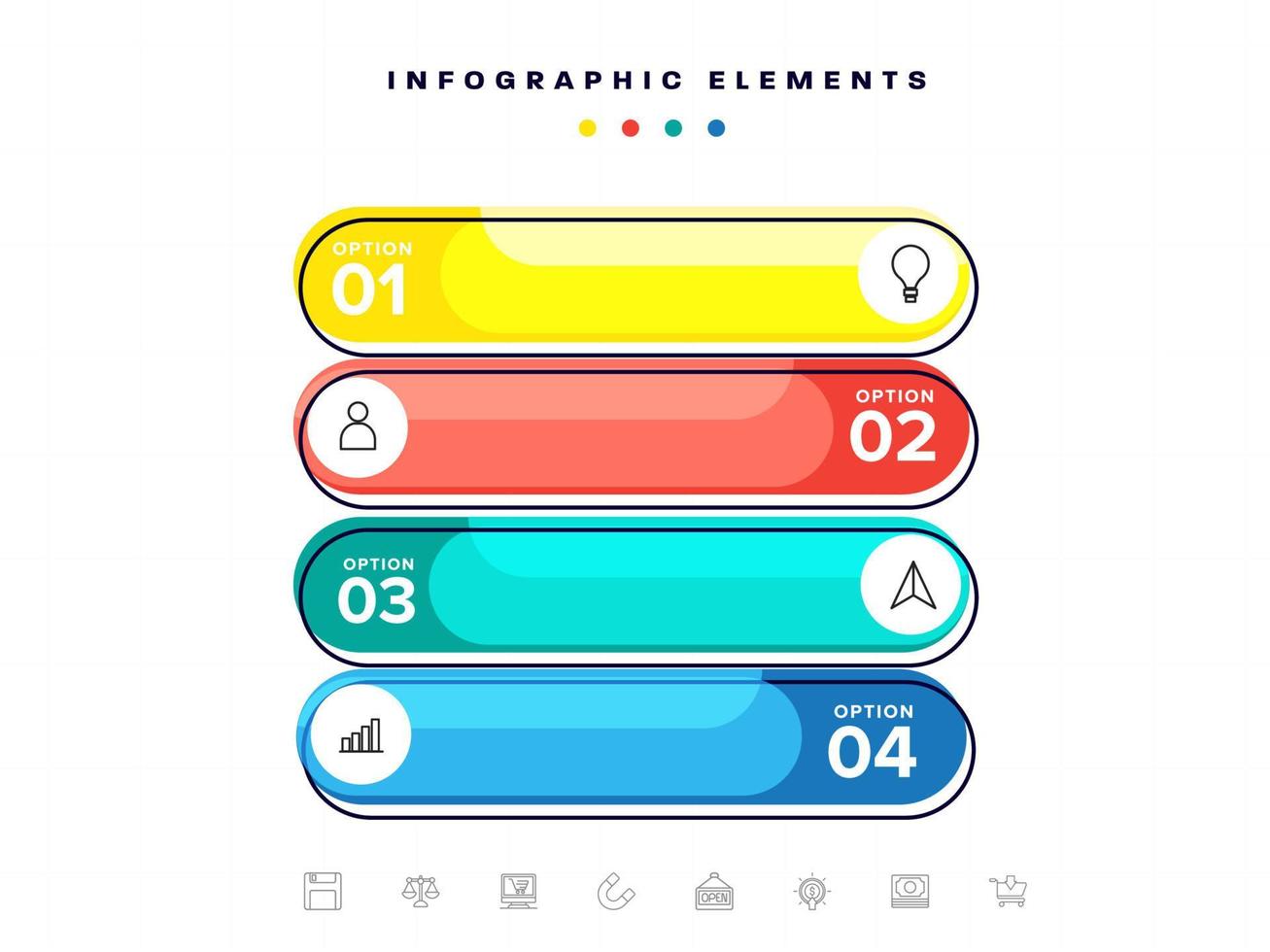 INFOGRAPHIC ELEMENTS

OPTION 01

OPTION 02

OPTION 03

OPTION 04

OPEN