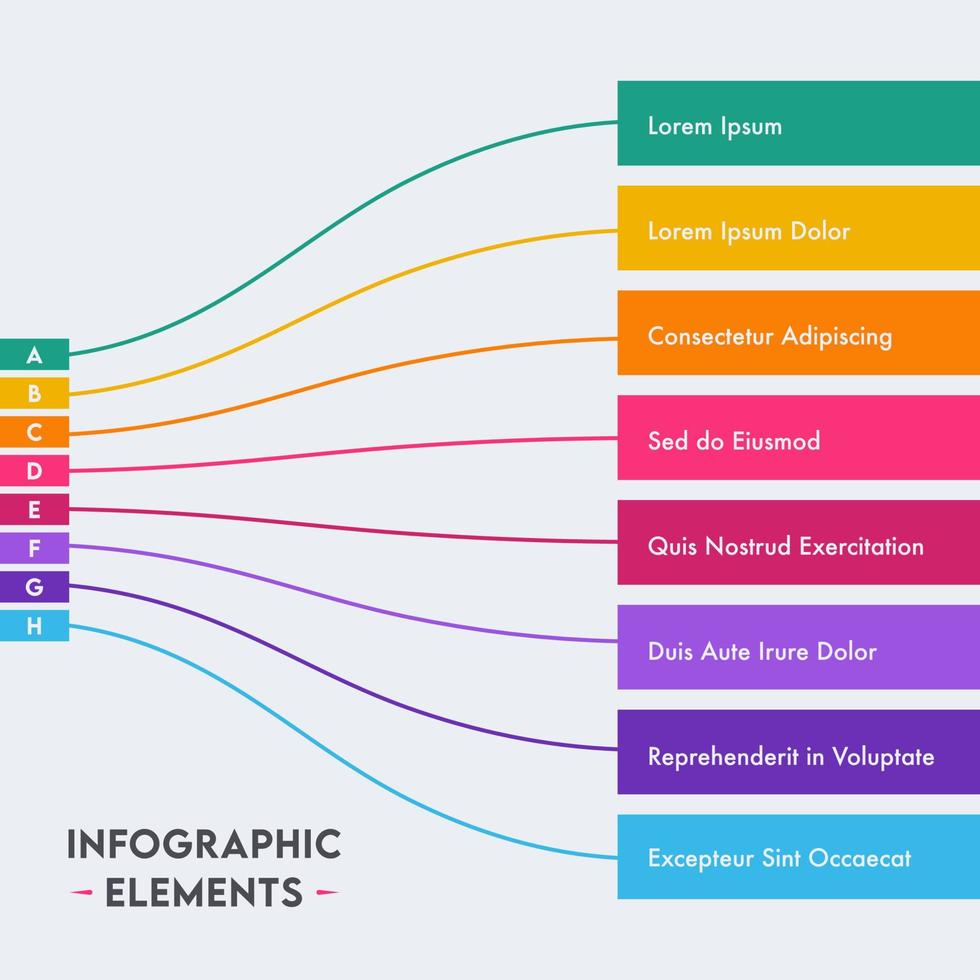 A
B
C
D
E
F
G
H

Lorem Ipsum
Lorem Ipsum Dolor
Consectetur Adipiscing
Sed do Eiusmod
Quis Nostrud Exercitation
Duis Aute Irure Dolor
Reprehenderit in Voluptate
Excepteur Sint Occaecat

INFOGRAPHIC
ELEMENTS