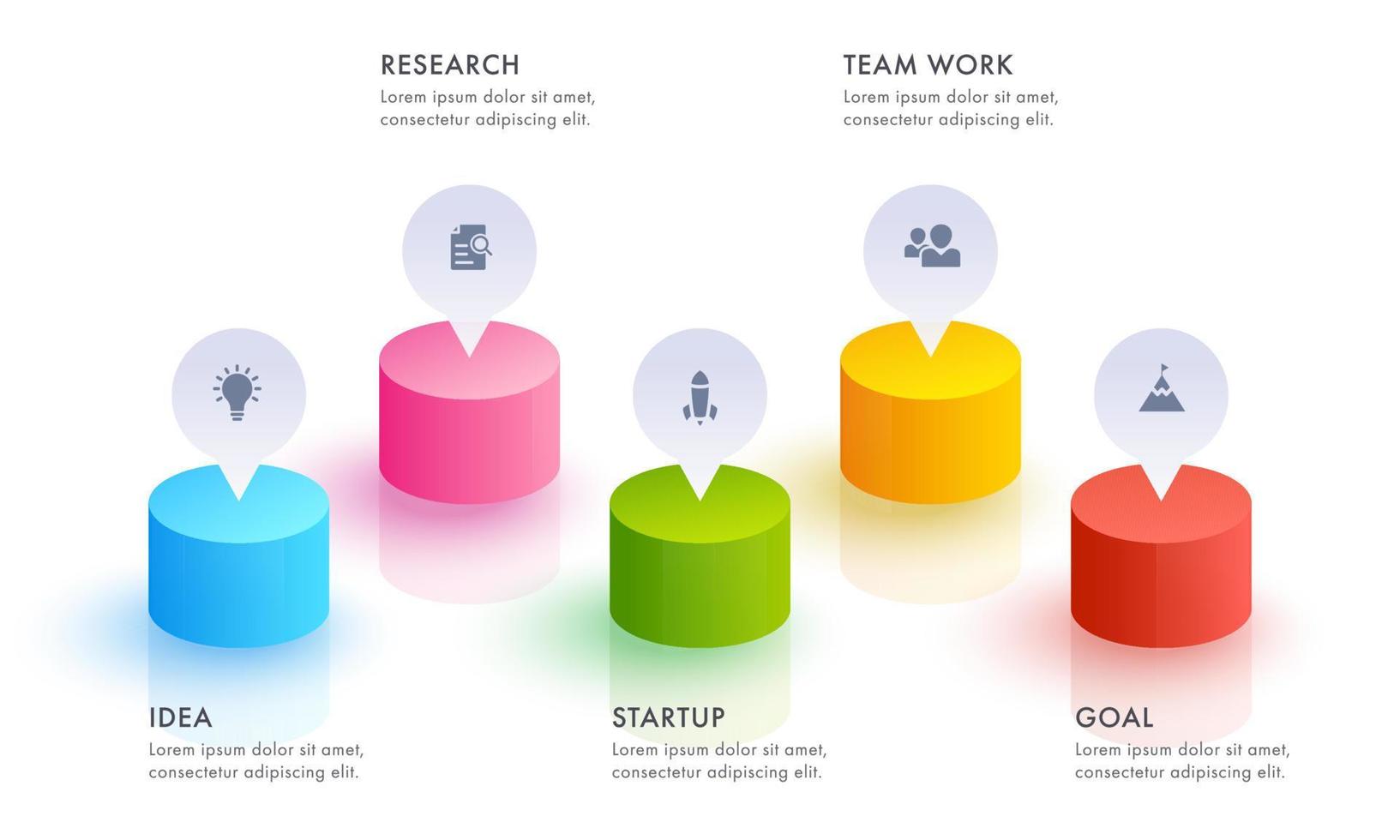 RESEARCH
Lorem ipsum dolor sit amet, consectetur adipiscing elit.

TEAM WORK
Lorem ipsum dolor sit amet, consectetur adipiscing elit.

IDEA
Lorem ipsum dolor sit amet, consectetur adipiscing elit.

STARTUP
Lorem ipsum dolor sit amet, consectetur adipiscing elit.

GOAL
Lorem ipsum dolor sit amet, consectetur adipiscing elit.