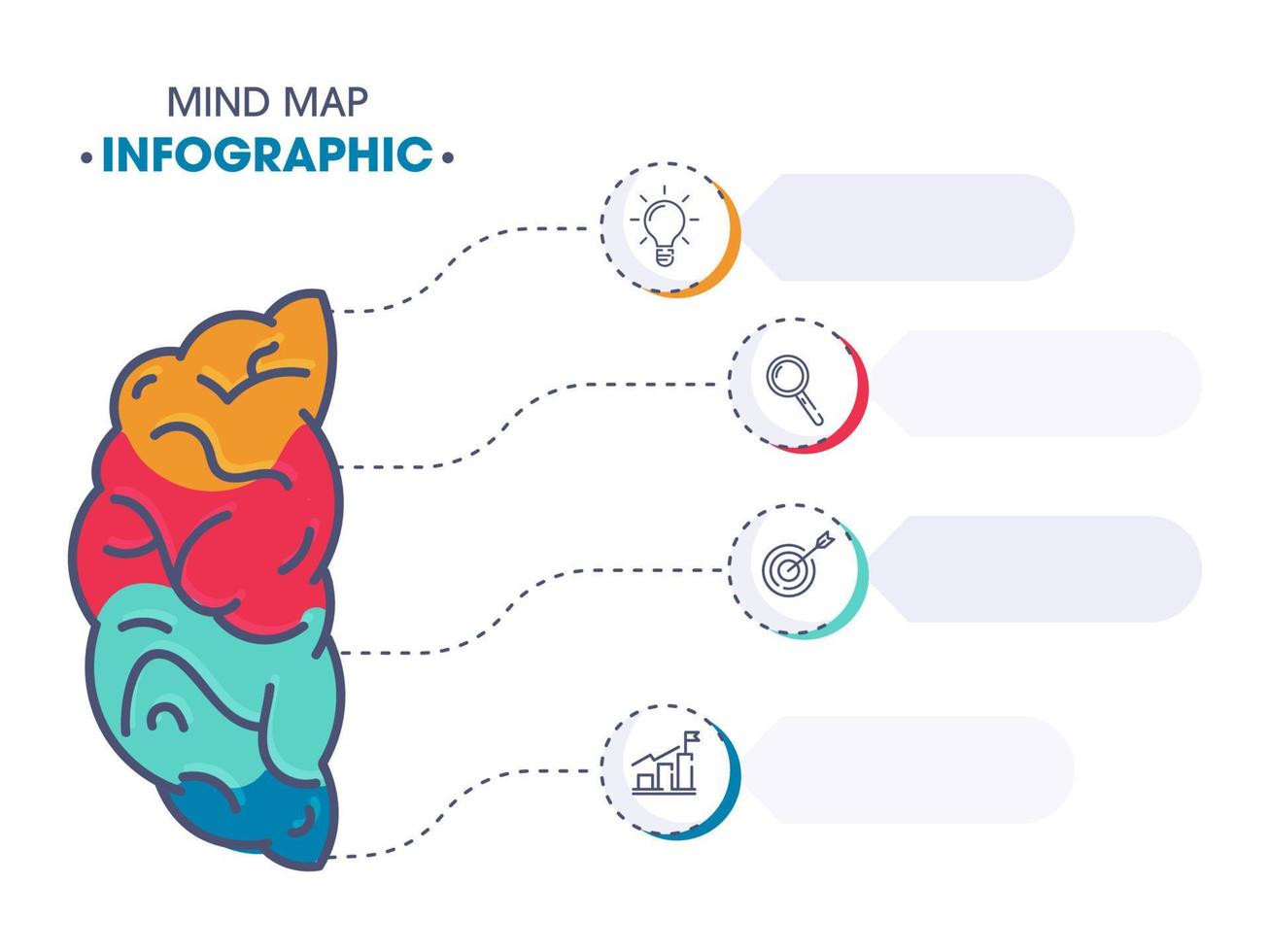 MIND MAP
• INFOGRAPHIC •