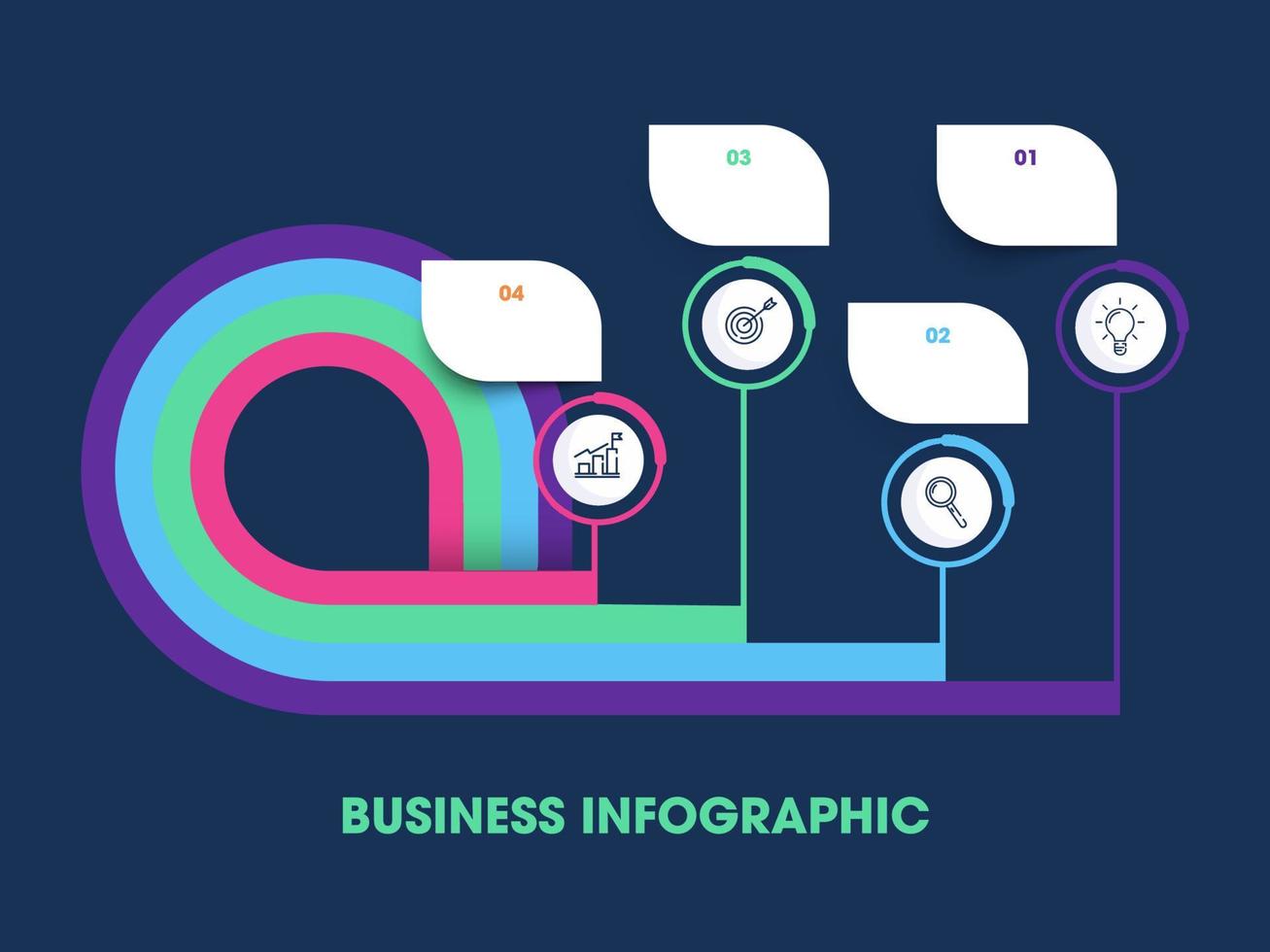 03

01

04

02

BUSINESS INFOGRAPHIC