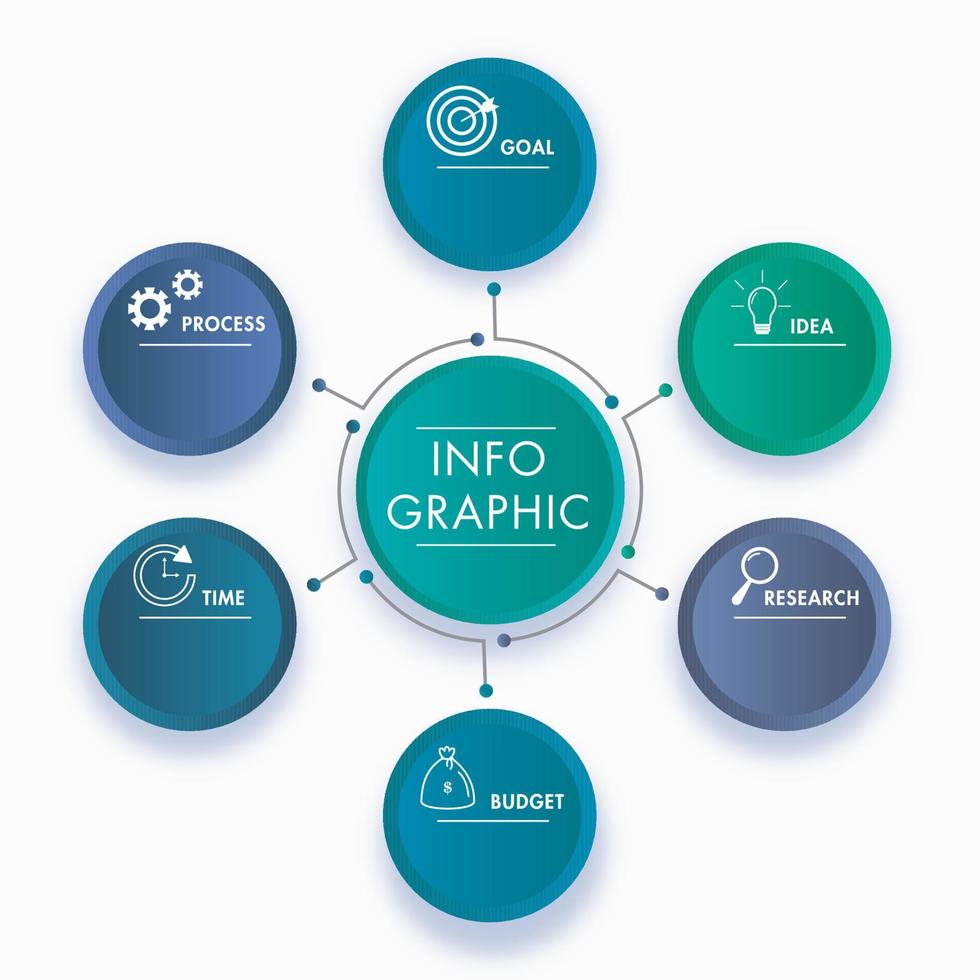 GOAL

PROCESS

IDEA

INFO GRAPHIC

TIME

RESEARCH

$

BUDGET