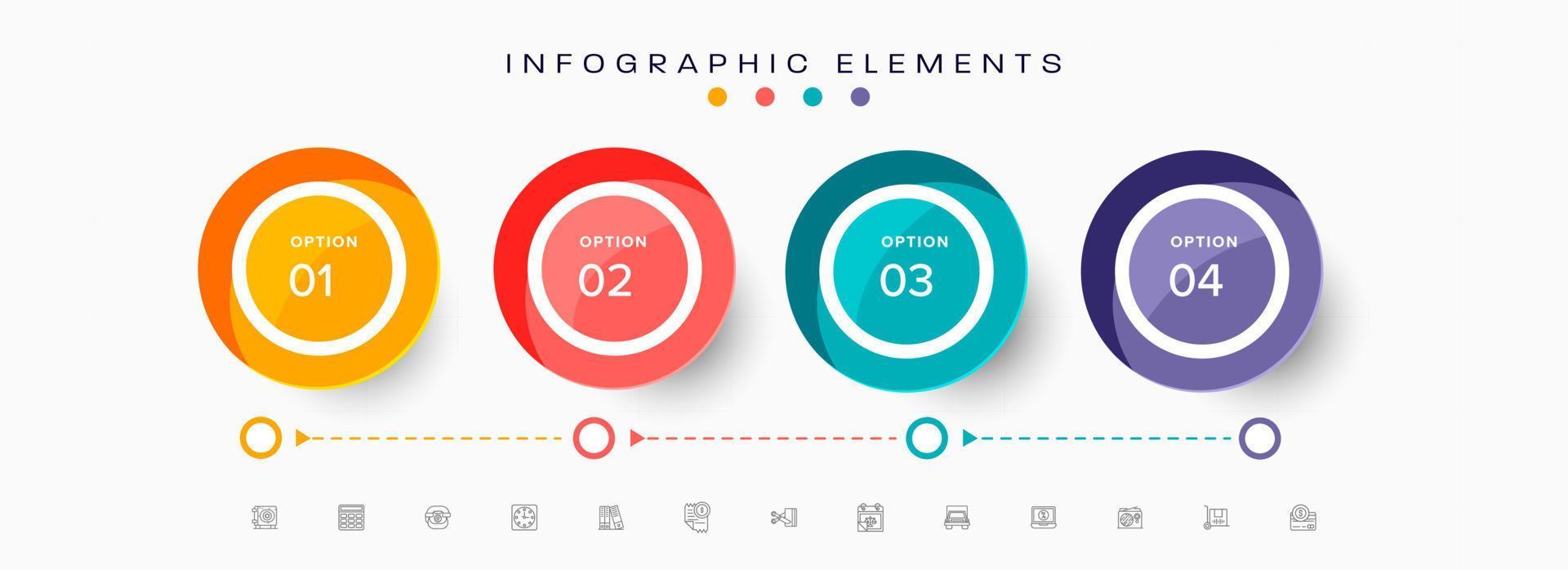 INFOGRAPHIC ELEMENTS

OPTION
01

OPTION
02

OPTION
03

OPTION
04