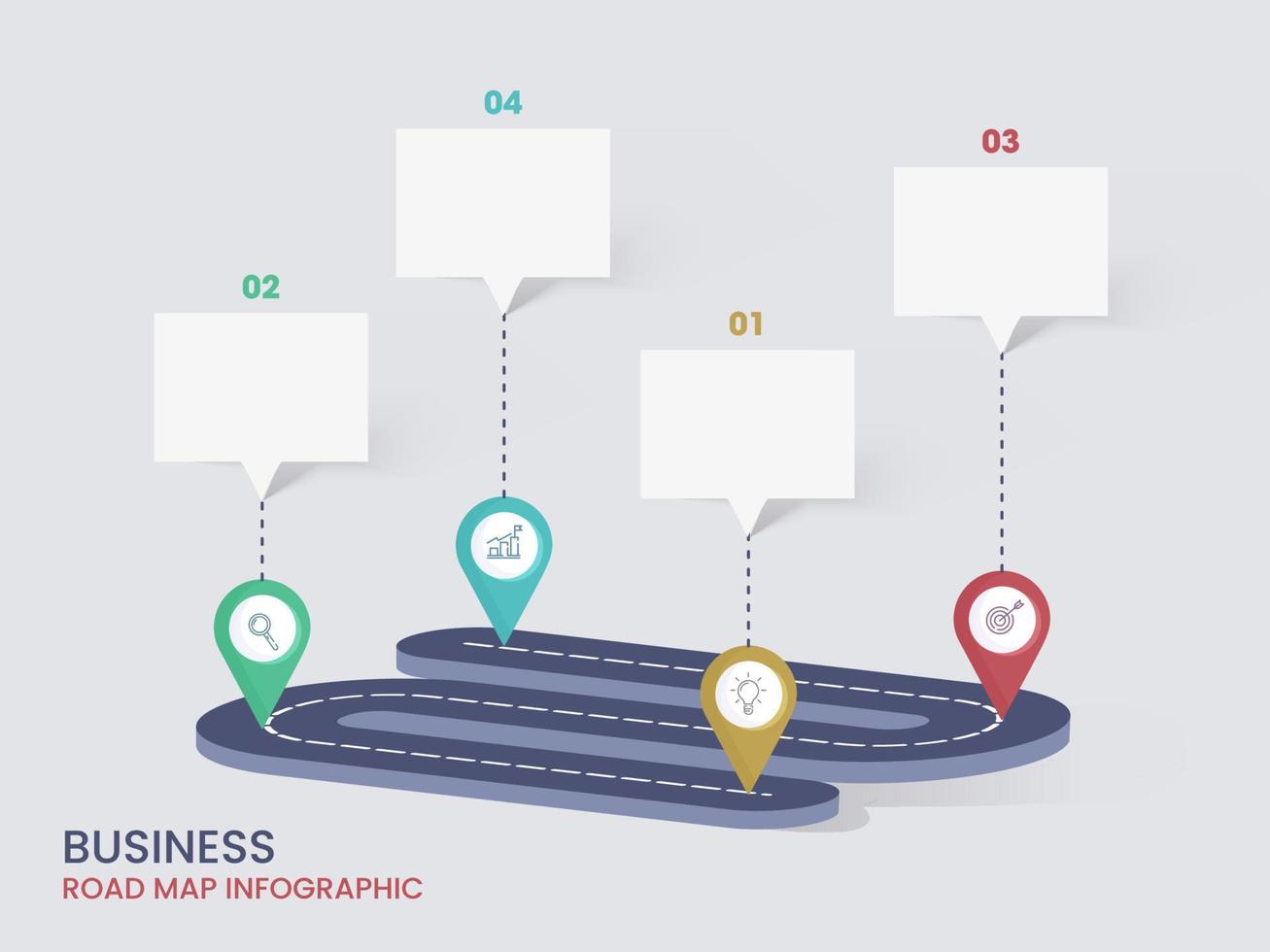 04

03

02

01

BUSINESS
ROAD MAP INFOGRAPHIC