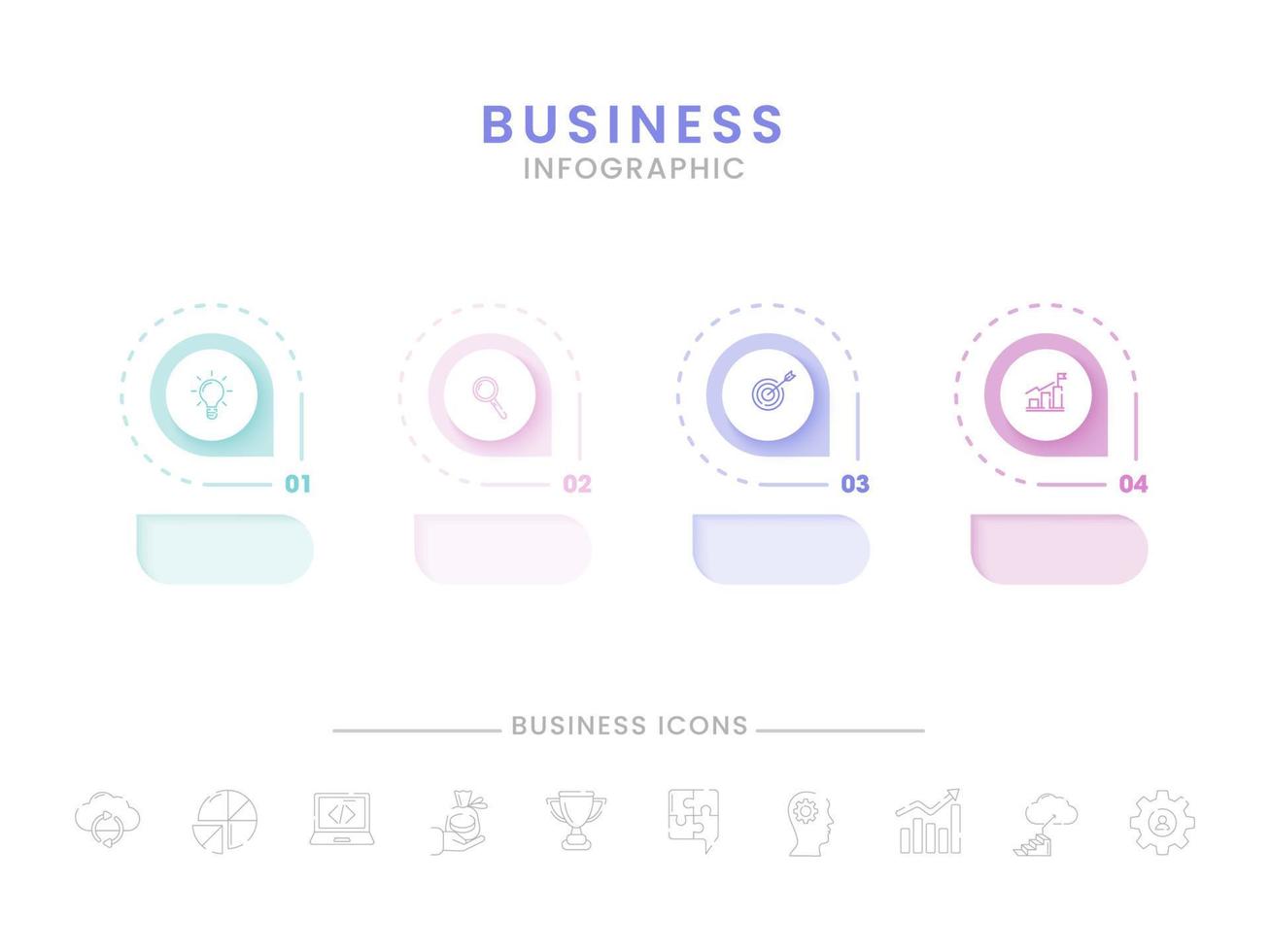 BUSINESS
INFOGRAPHIC

01

02

03

04

BUSINESS ICONS