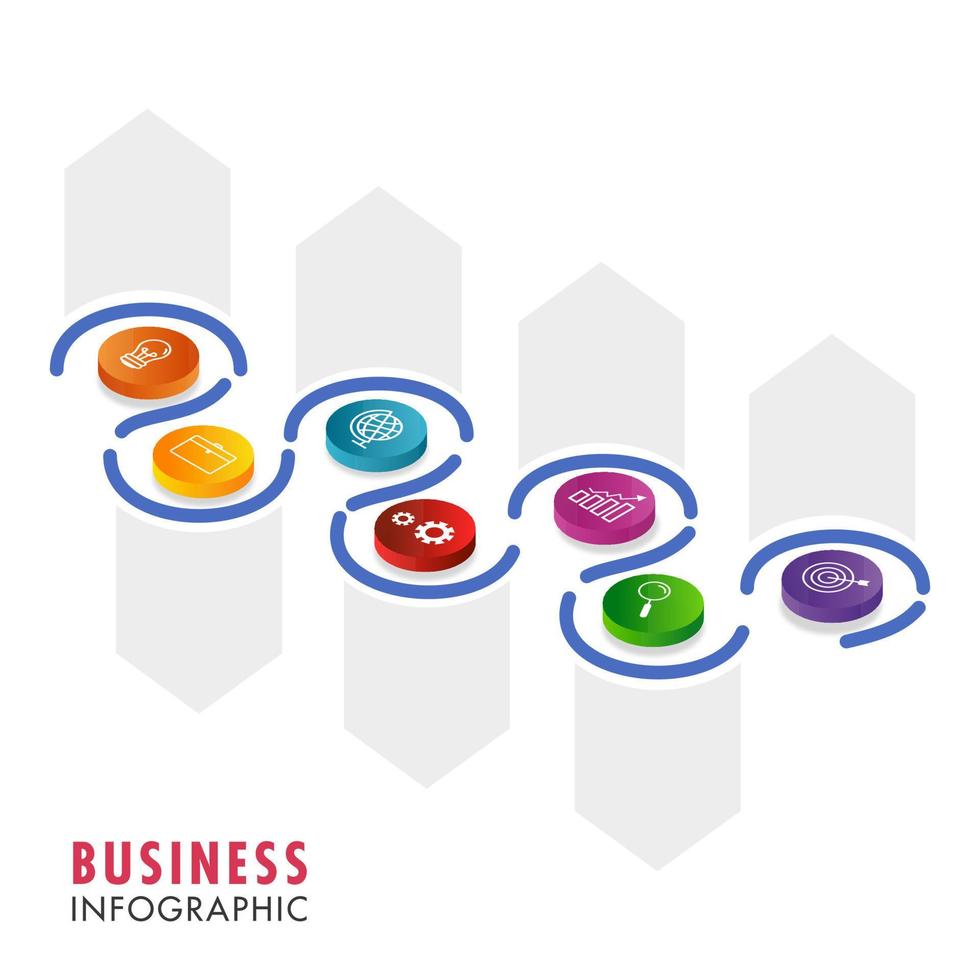 BUSINESS
INFOGRAPHIC