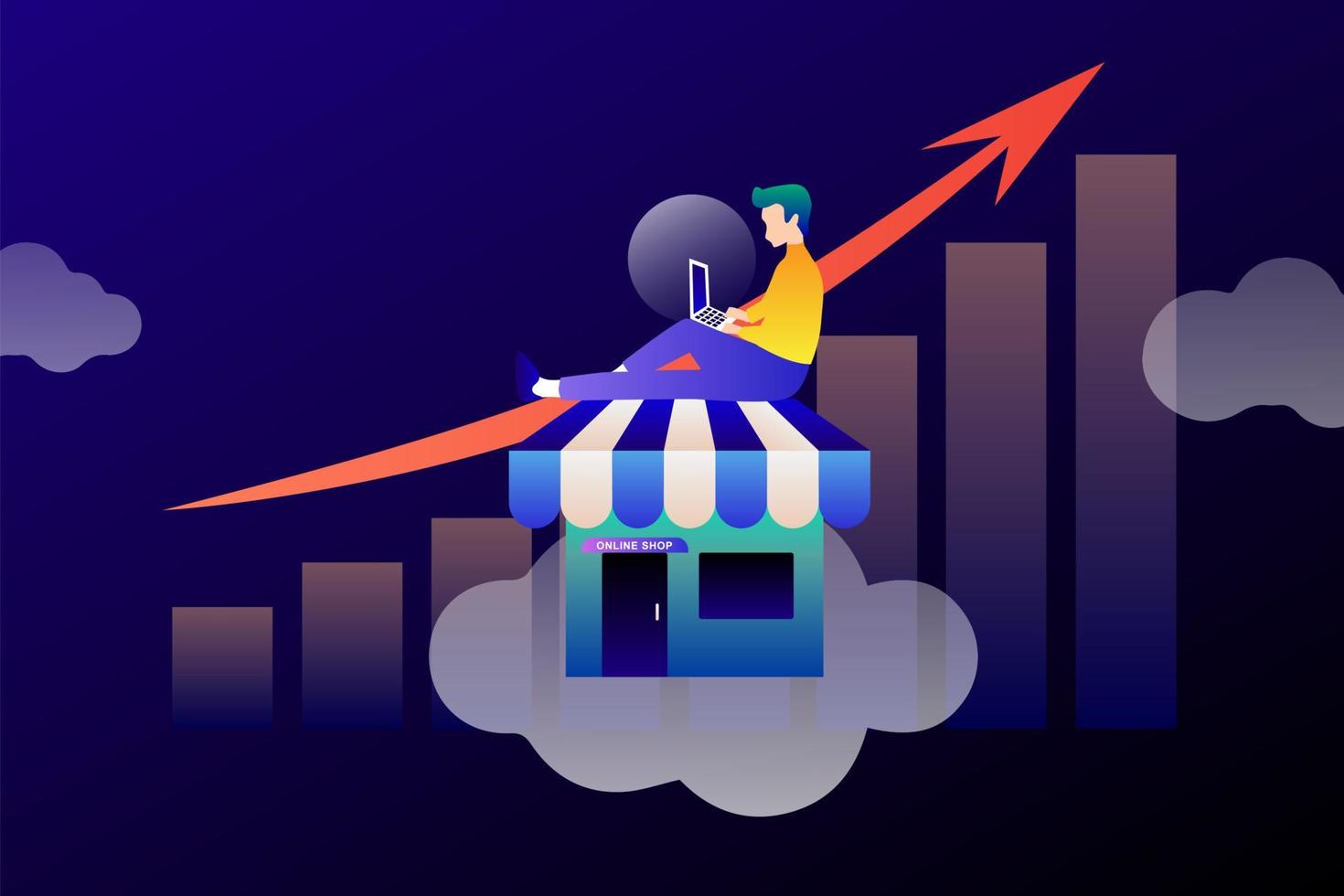 ONLINE SHOP