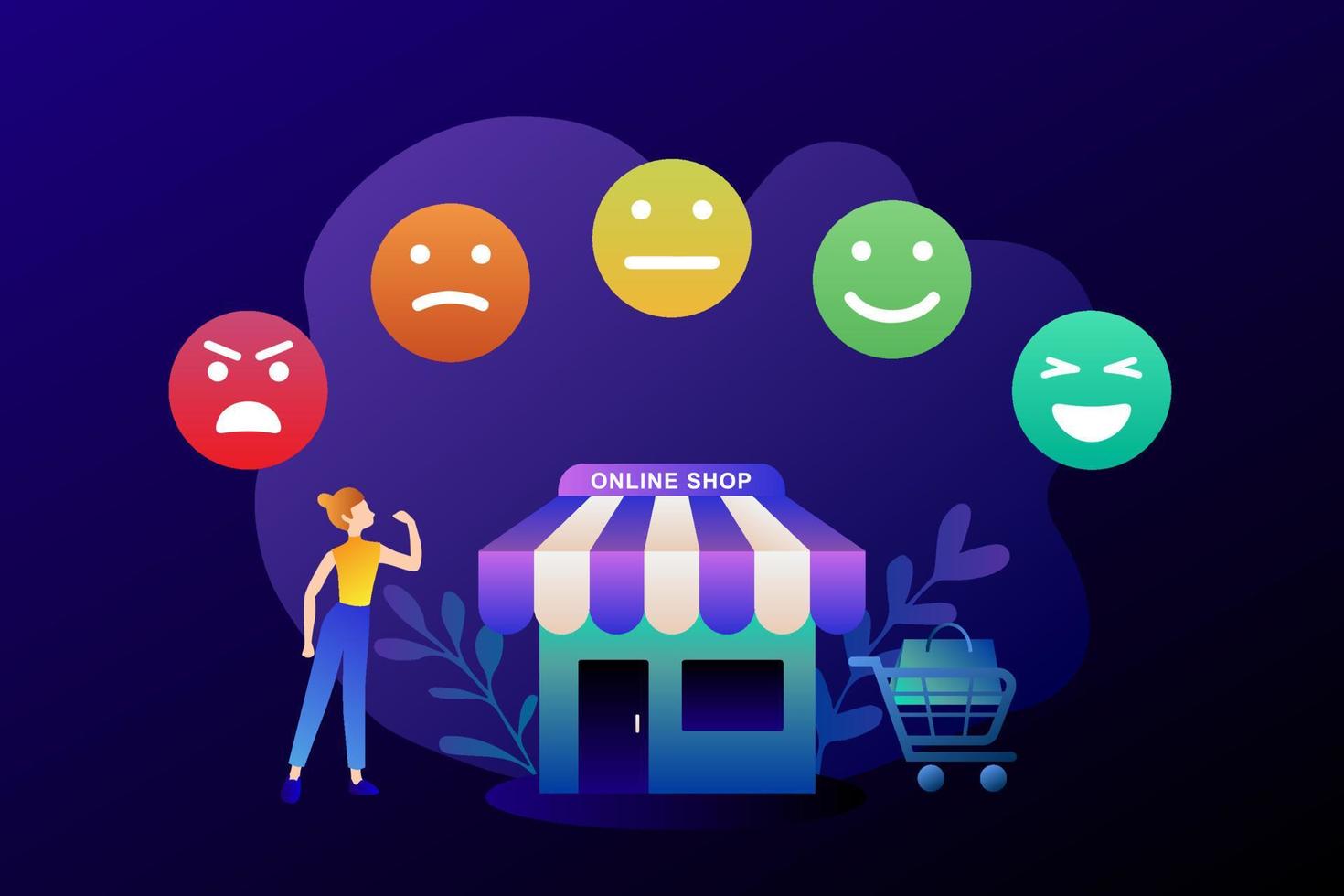 ONLINE SHOP