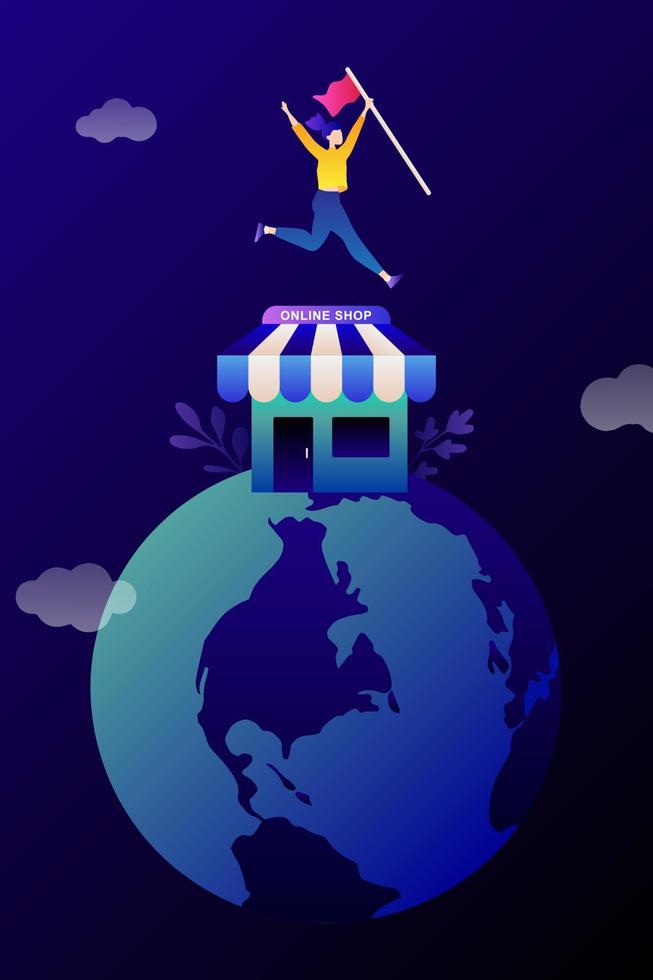 ONLINE SHOP