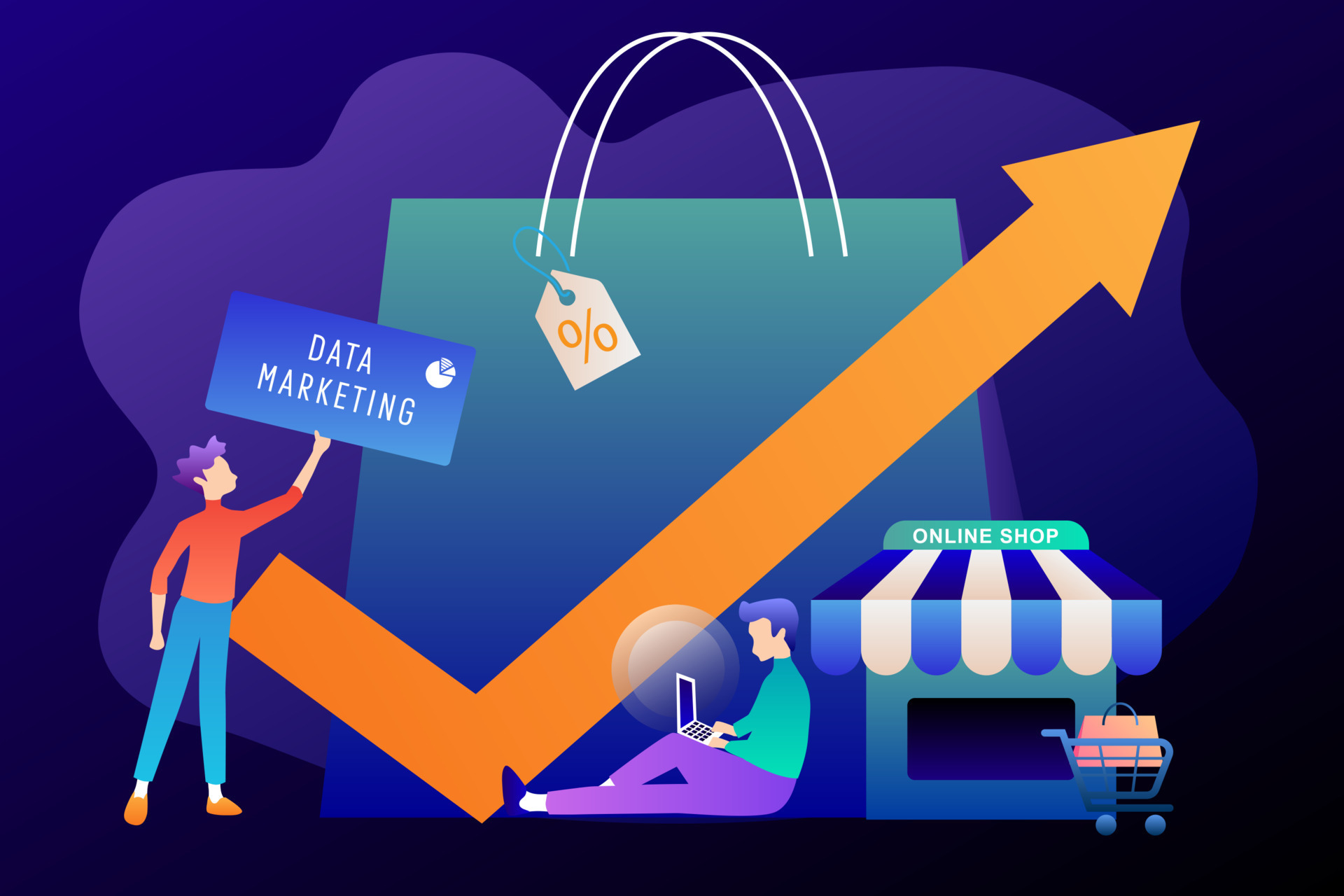 DATA MARKETING

%

ONLINE SHOP