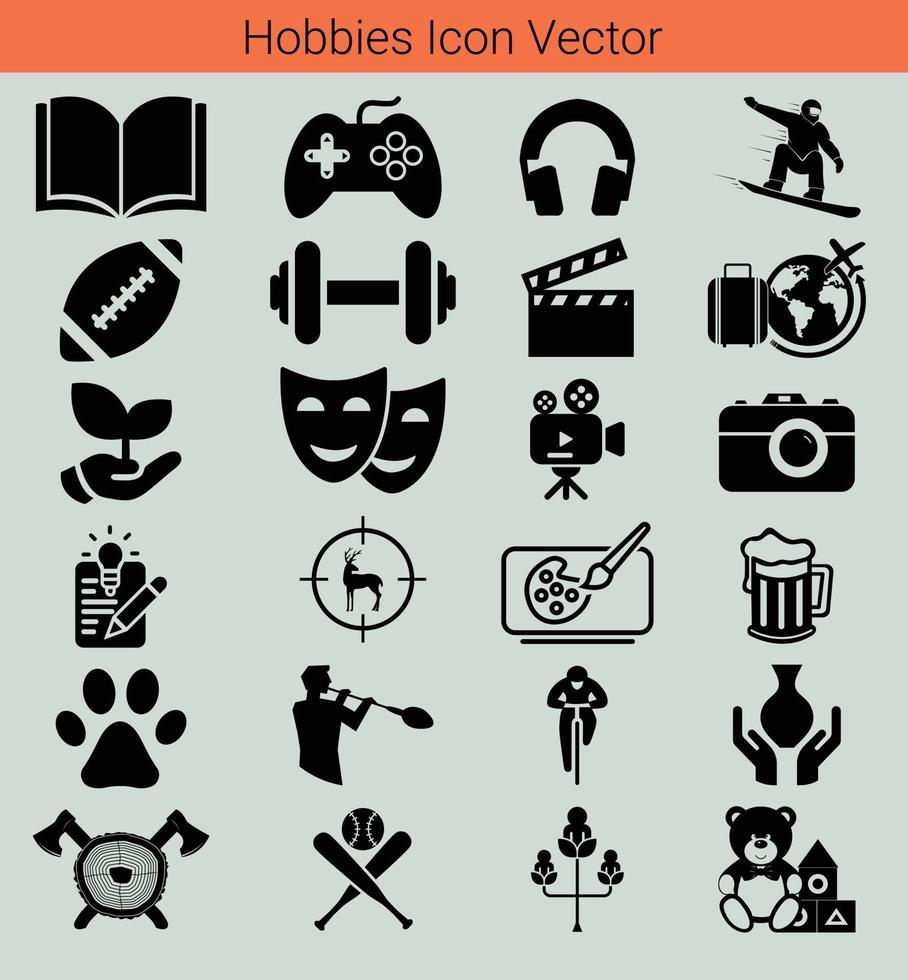 Hobbies Icon Vector