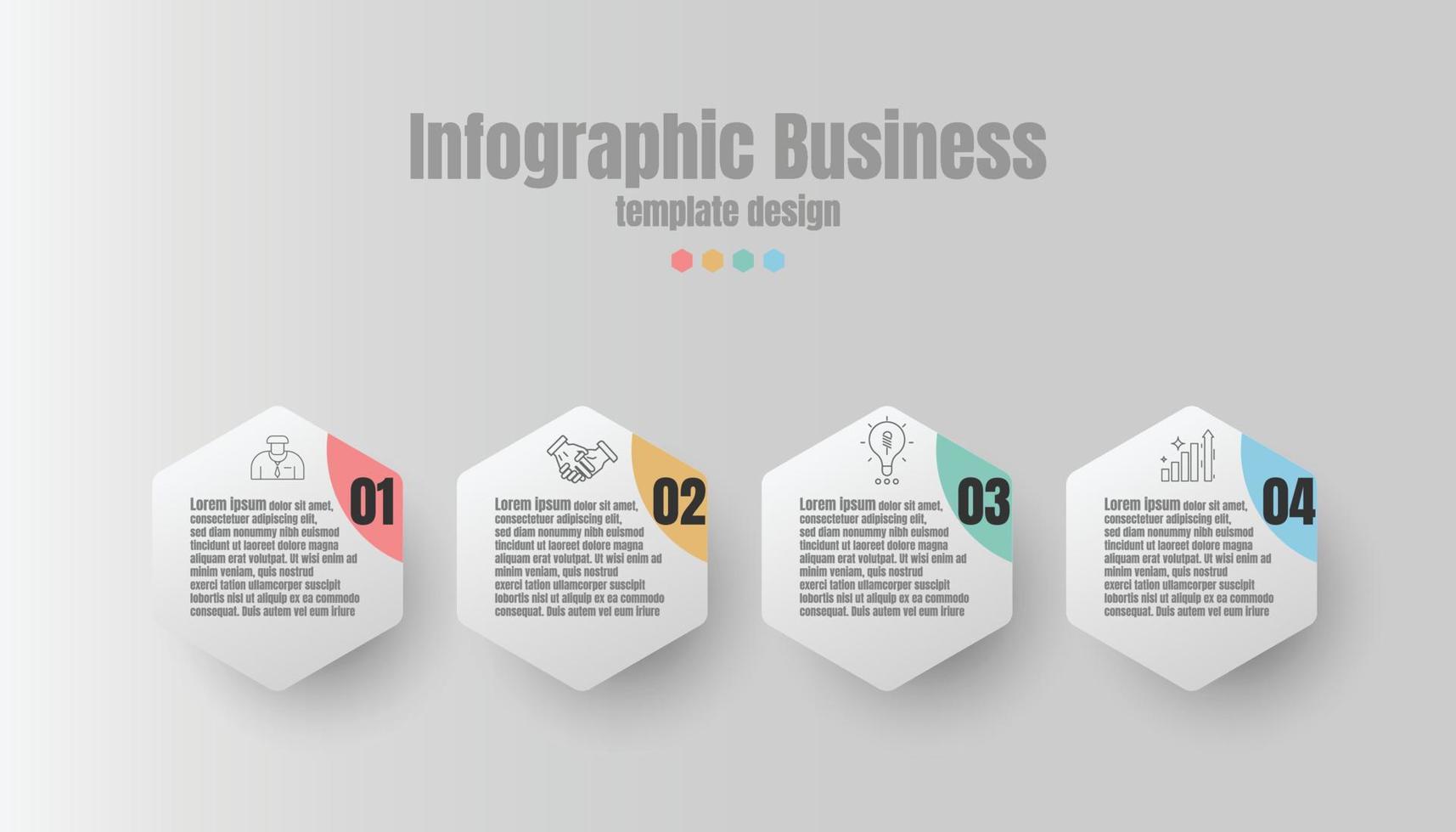 Infographic Business
template design

01

Lorem ipsum dolor sit amet, consectetuer adipiscing elit, sed diam nonummy nibh euismod tincidunt ut laoreet dolore magna aliquam erat volutpat. Ut wisi enim ad minim veniam, quis nostrud exerci tation ullamcorper suscipit lobortis nisl ut aliquip ex ea commodo consequat. Duis autem vel eum iriure

02

Lorem ipsum dolor sit amet, consectetuer adipiscing elit, sed diam nonummy nibh euismod tincidunt ut laoreet dolore magna aliquam erat volutpat. Ut wisi enim ad minim veniam, quis nostrud exerci tation ullamcorper suscipit lobortis nisl ut aliquip ex ea commodo consequat. Duis autem vel eum iriure

03

Lorem ipsum dolor sit amet, consectetuer adipiscing elit, sed diam nonummy nibh euismod tincidunt ut laoreet dolore magna aliquam erat volutpat. Ut wisi enim ad minim veniam, quis nostrud exerci tation ullamcorper suscipit lobortis nisl ut aliquip ex ea commodo consequat. Duis autem vel eum iriure

04

Lorem ipsum dolor sit amet, consectetuer adipiscing elit, sed diam nonummy nibh euismod tincidunt ut laoreet dolore magna aliquam erat volutpat. Ut wisi enim ad minim veniam, quis nostrud exerci tation ullamcorper suscipit lobortis nisl ut aliquip ex ea commodo consequat. Duis autem vel eum iriure