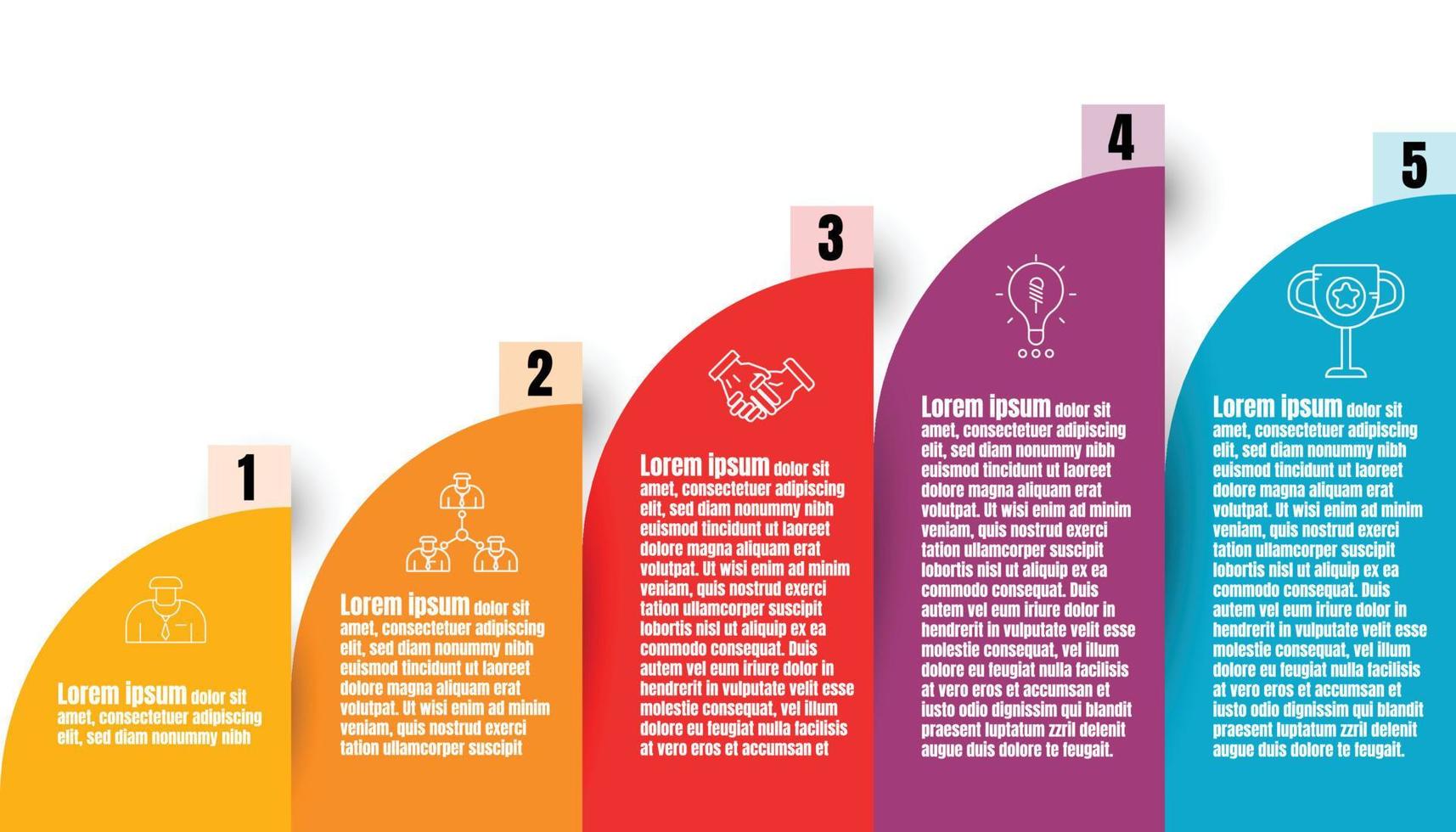 1

Lorem ipsum dolor sit amet, consectetuer adipiscing elit, sed diam nonummy nibh

2

Lorem ipsum dolor sit amet, consectetuer adipiscing elit, sed diam nonummy nibh euismod tincidunt ut laoreet dolore magna aliquam erat volutpat. Ut wisi enim ad minim veniam, quis nostrud exerci tation ullamcorper suscipit

3

Lorem ipsum dolor sit amet, consectetuer adipiscing elit, sed diam nonummy nibh euismod tincidunt ut laoreet dolore magna aliquam erat volutpat. Ut wisi enim ad minim veniam, quis nostrud exerci tation ullamcorper suscipit lobortis nisl ut aliquip ex ea commodo consequat. Duis autem vel eum iriure dolor in hendrerit in vulputate velit esse molestie consequat, vel illum dolore eu feugiat nulla facilisis at vero eros et accumsan et

4

Lorem ipsum dolor sit amet, consectetuer adipiscing elit, sed diam nonummy nibh euismod tincidunt ut laoreet dolore magna aliquam erat volutpat. Ut wisi enim ad minim veniam, quis nostrud exerci tation ullamcorper suscipit lobortis nisl ut aliquip ex ea commodo consequat. Duis autem vel eum iriure dolor in hendrerit in vulputate velit esse molestie consequat, vel illum dolore eu feugiat nulla facilisis at vero eros et accumsan et iusto odio dignissim qui blandit praesent luptatum zzril delenit augue duis dolore te feugait.

5

Lorem ipsum dolor sit amet, consectetuer adipiscing elit, sed diam nonummy nibh euismod tincidunt ut laoreet dolore magna aliquam erat volutpat. Ut wisi enim ad minim veniam, quis nostrud exerci tation ullamcorper suscipit lobortis nisl ut aliquip ex ea commodo consequat. Duis autem vel eum iriure dolor in hendrerit in vulputate velit esse molestie consequat, vel illum dolore eu feugiat nulla facilisis at vero eros et accumsan et iusto odio dignissim qui blandit praesent luptatum zzril delenit augue duis dolore te feugait.