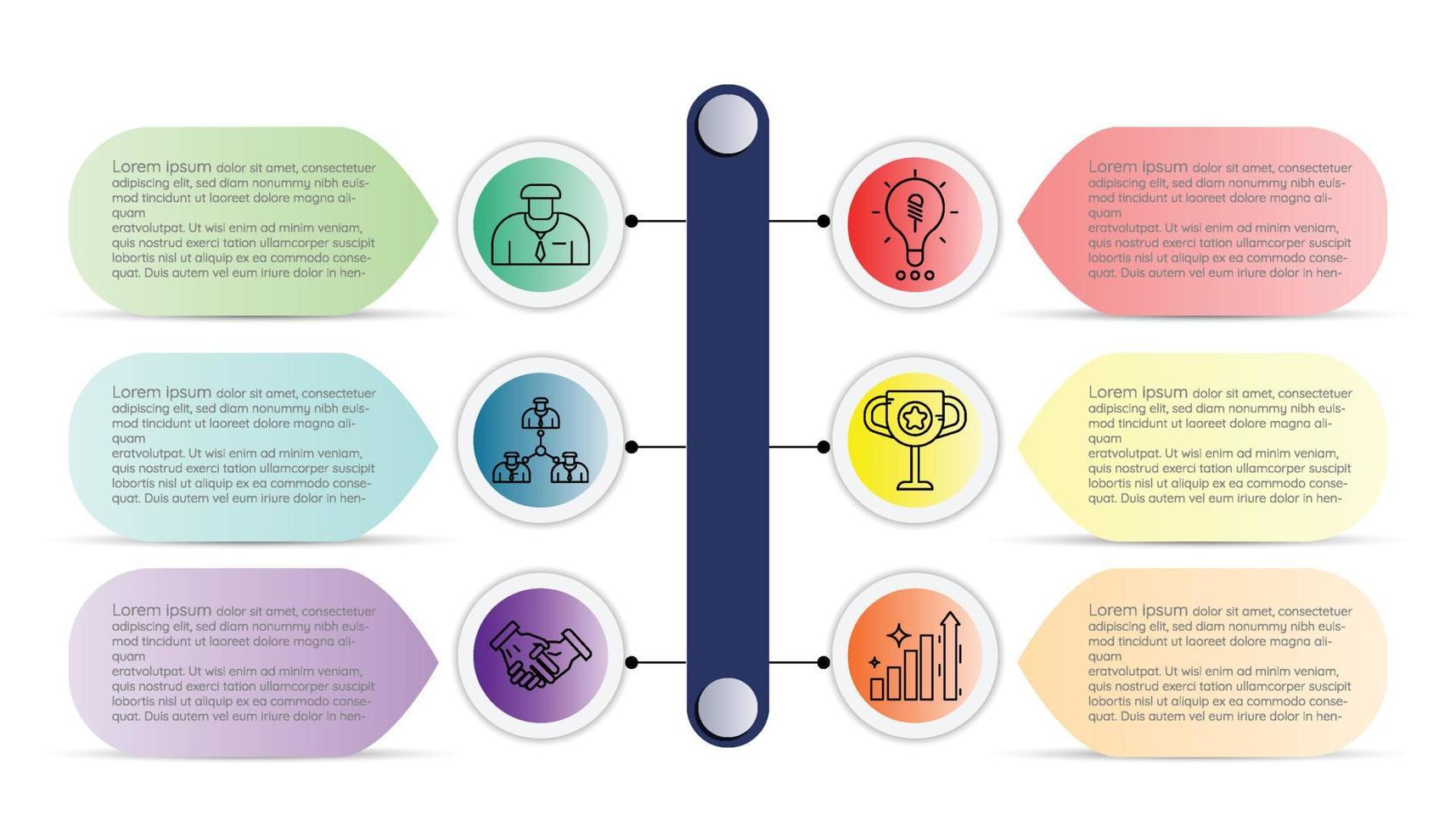 Lorem ipsum dolor sit amet, consectetuer adipiscing elit, sed diam nonummy nibh euismod tincidunt ut laoreet dolore magna aliquam
eratvolutpat. Ut wisi enim ad minim veniam, quis nostrud exerci tation ullamcorper suscipit lobortis nisl ut aliquip ex ea commodo consequat. Duis autem vel eum iriure dolor in hen-

Lorem ipsum dolor sit amet, consectetuer adipiscing elit, sed diam nonummy nibh euismod tincidunt ut laoreet dolore magna aliquam
eratvolutpat. Ut wisi enim ad minim veniam, quis nostrud exerci tation ullamcorper suscipit lobortis nisl ut aliquip ex ea commodo consequat. Duis autem vel eum iriure dolor in hen-

Lorem ipsum dolor sit amet, consectetuer adipiscing elit, sed diam nonummy nibh euismod tincidunt ut laoreet dolore magna aliquam
eratvolutpat. Ut wisi enim ad minim veniam, quis nostrud exerci tation ullamcorper suscipit lobortis nisl ut aliquip ex ea commodo consequat. Duis autem vel eum iriure dolor in hen-

Lorem ipsum dolor sit amet, consectetuer adipiscing elit, sed diam nonummy nibh euismod tincidunt ut laoreet dolore magna aliquam
eratvolutpat. Ut wisi enim ad minim veniam, quis nostrud exerci tation ullamcorper suscipit lobortis nisl ut aliquip ex ea commodo consequat. Duis autem vel eum iriure dolor in hen-

Lorem ipsum dolor sit amet, consectetuer adipiscing elit, sed diam nonummy nibh euismod tincidunt ut laoreet dolore magna aliquam
eratvolutpat. Ut wisi enim ad minim veniam, quis nostrud exerci tation ullamcorper suscipit lobortis nisl ut aliquip ex ea commodo consequat. Duis autem vel eum iriure dolor in hen-

Lorem ipsum dolor sit amet, consectetuer adipiscing elit, sed diam nonummy nibh euismod tincidunt ut laoreet dolore magna aliquam
eratvolutpat. Ut wisi enim ad minim veniam, quis nostrud exerci tation ullamcorper suscipit lobortis nisl ut aliquip ex ea commodo consequat. Duis autem vel eum iriure dolor in hen-