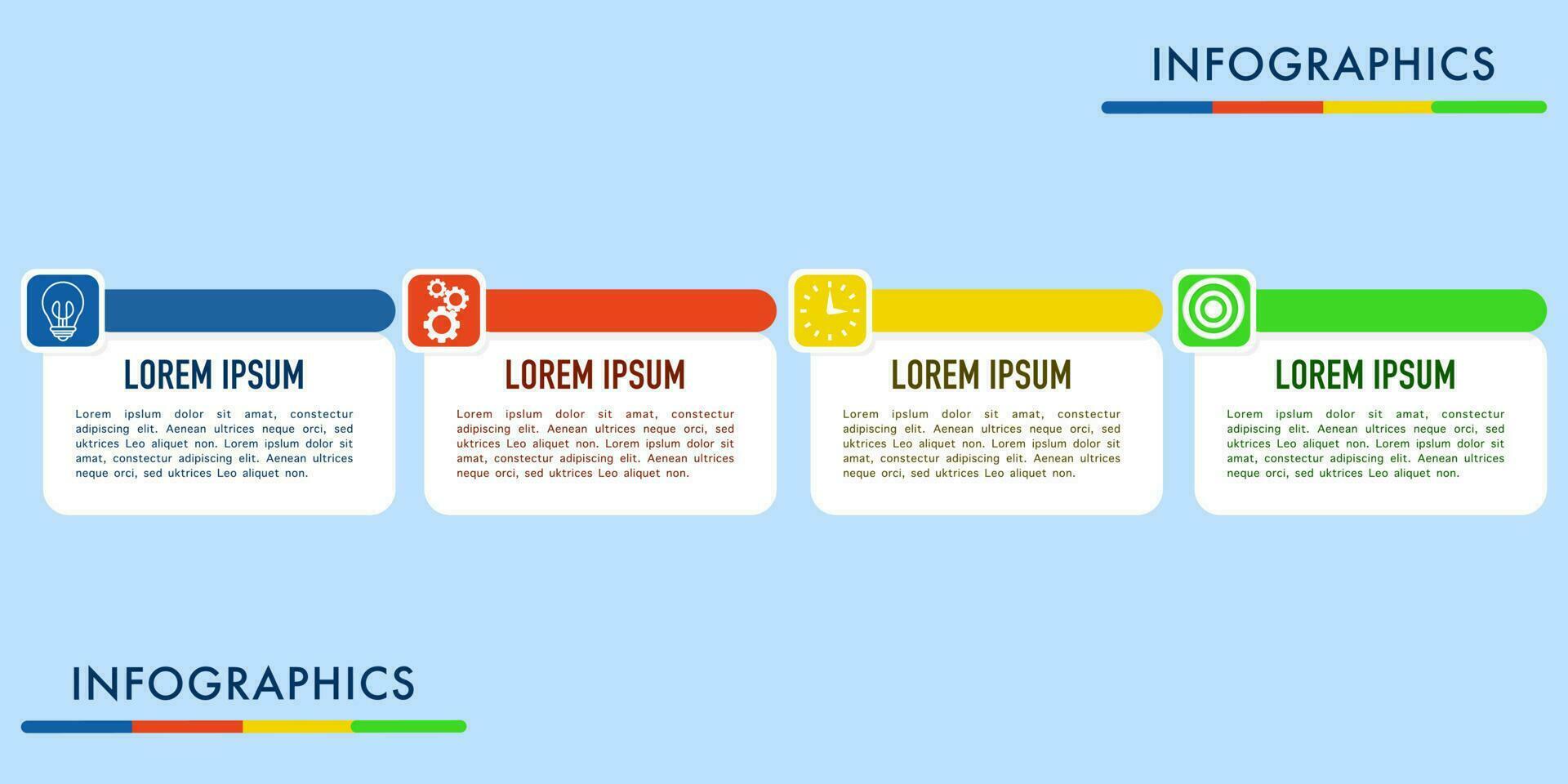 INFOGRAPHICS

LOREM IPSUM

Lorem ipslum dolor sit amat, constectur adipiscing elit. Aenean ultrices neque orci, sed uktrices Leo aliquet non. Lorem ipslum dolor sit amat, constectur adipiscing elit. Aenean ultrices neque orci, sed uktrices Leo aliquet non.

LOREM IPSUM

Lorem ipslum dolor sit amat, constectur adipiscing elit. Aenean ultrices neque orci, sed uktrices Leo aliquet non. Lorem ipslum dolor sit amat, constectur adipiscing elit. Aenean ultrices neque orci, sed uktrices Leo aliquet non.

LOREM IPSUM

Lorem ipslum dolor sit amat, constectur adipiscing elit. Aenean ultrices neque orci, sed uktrices Leo aliquet non. Lorem ipslum dolor sit amat, constectur adipiscing elit. Aenean ultrices neque orci, sed uktrices Leo aliquet non.

LOREM IPSUM

Lorem ipslum dolor sit amat, constectur adipiscing elit. Aenean ultrices neque orci, sed uktrices Leo aliquet non. Lorem ipslum dolor sit amat, constectur adipiscing elit. Aenean ultrices neque orci, sed uktrices Leo aliquet non.

INFOGRAPHICS