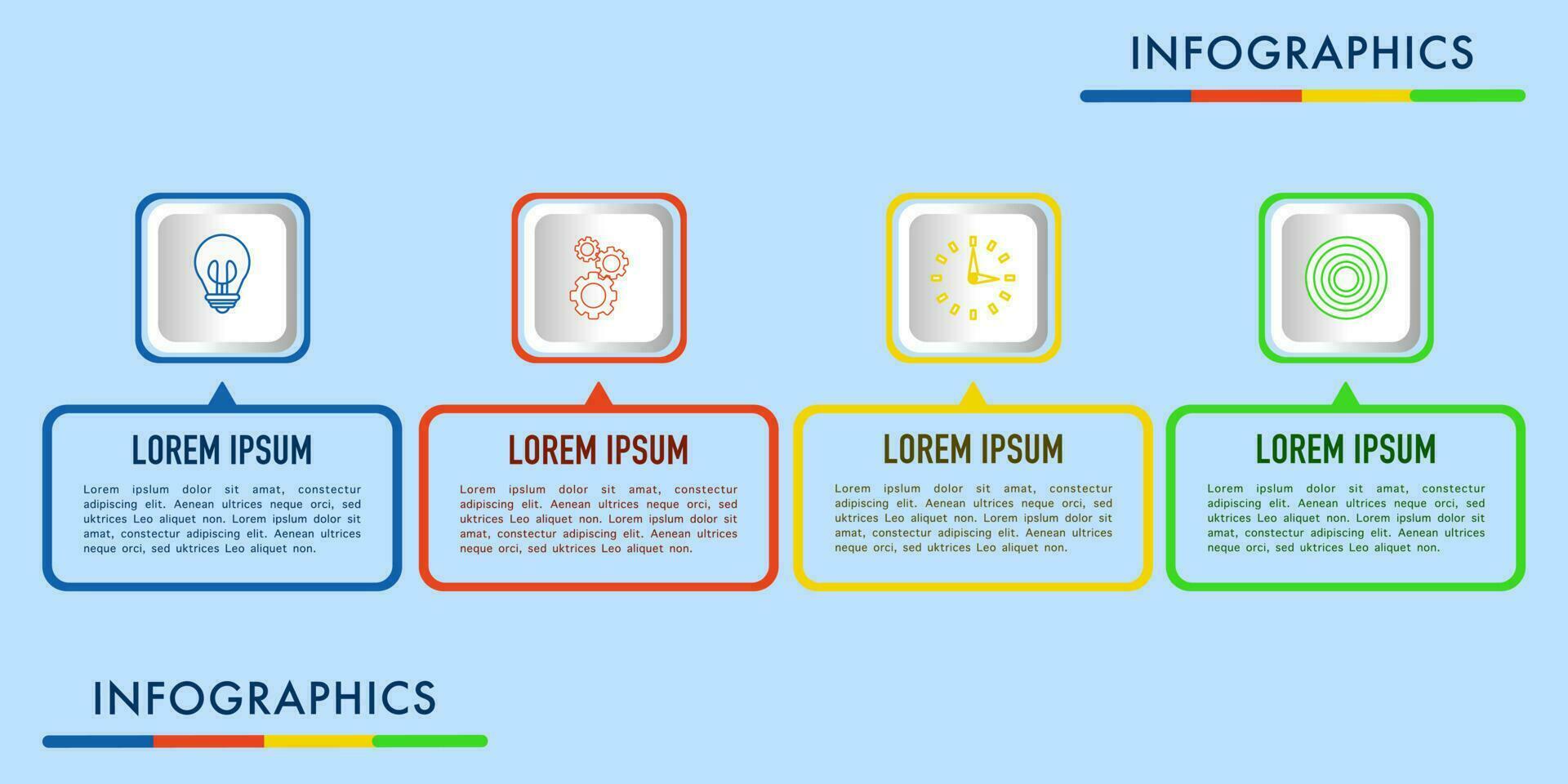 INFOGRAPHICS

LOREM IPSUM

Lorem ipslum dolor sit amat, constectur adipiscing elit. Aenean ultrices neque orci, sed uktrices Leo aliquet non. Lorem ipslum dolor sit amat, constectur adipiscing elit. Aenean ultrices neque orci, sed uktrices Leo aliquet non.

LOREM IPSUM

Lorem ipslum dolor sit amat, constectur adipiscing elit. Aenean ultrices neque orci, sed uktrices Leo aliquet non. Lorem ipslum dolor sit amat, constectur adipiscing elit. Aenean ultrices neque orci, sed uktrices Leo aliquet non.

LOREM IPSUM

Lorem ipslum dolor sit amat, constectur adipiscing elit. Aenean ultrices neque orci, sed uktrices Leo aliquet non. Lorem ipslum dolor sit amat, constectur adipiscing elit. Aenean ultrices neque orci, sed uktrices Leo aliquet non.

LOREM IPSUM

Lorem ipslum dolor sit amat, constectur adipiscing elit. Aenean ultrices neque orci, sed uktrices Leo aliquet non. Lorem ipslum dolor sit amat, constectur adipiscing elit. Aenean ultrices neque orci, sed uktrices Leo aliquet non.

INFOGRAPHICS