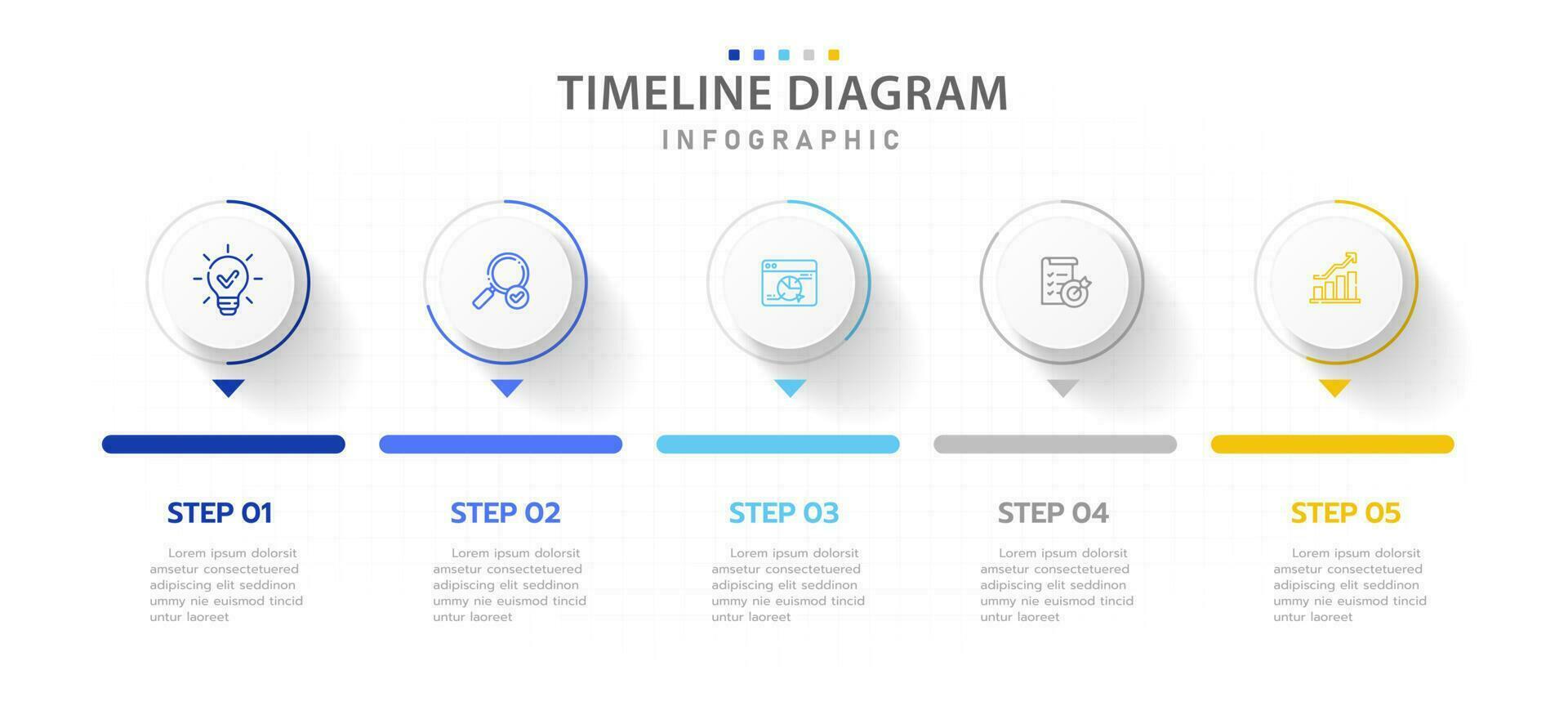 TIMELINE DIAGRAM
INFOGRAPHIC

STEP 01
Lorem ipsum dolorsit amsetur consectetuered adipiscing elit seddinon ummy nie euismod tincid untur laoreet

STEP 02
Lorem ipsum dolorsit amsetur consectetuered adipiscing elit seddinon ummy nie euismod tincid untur laoreet

STEP 03
Lorem ipsum dolorsit amsetur consectetuered adipiscing elit seddinon ummy nie euismod tincid untur laoreet

STEP 04
Lorem ipsum dolorsit amsetur consectetuered adipiscing elit seddinon ummy nie euismod tincid untur laoreet

STEP 05
Lorem ipsum dolorsit amsetur consectetuered adipiscing elit seddinon ummy nie euismod tincid untur laoreet