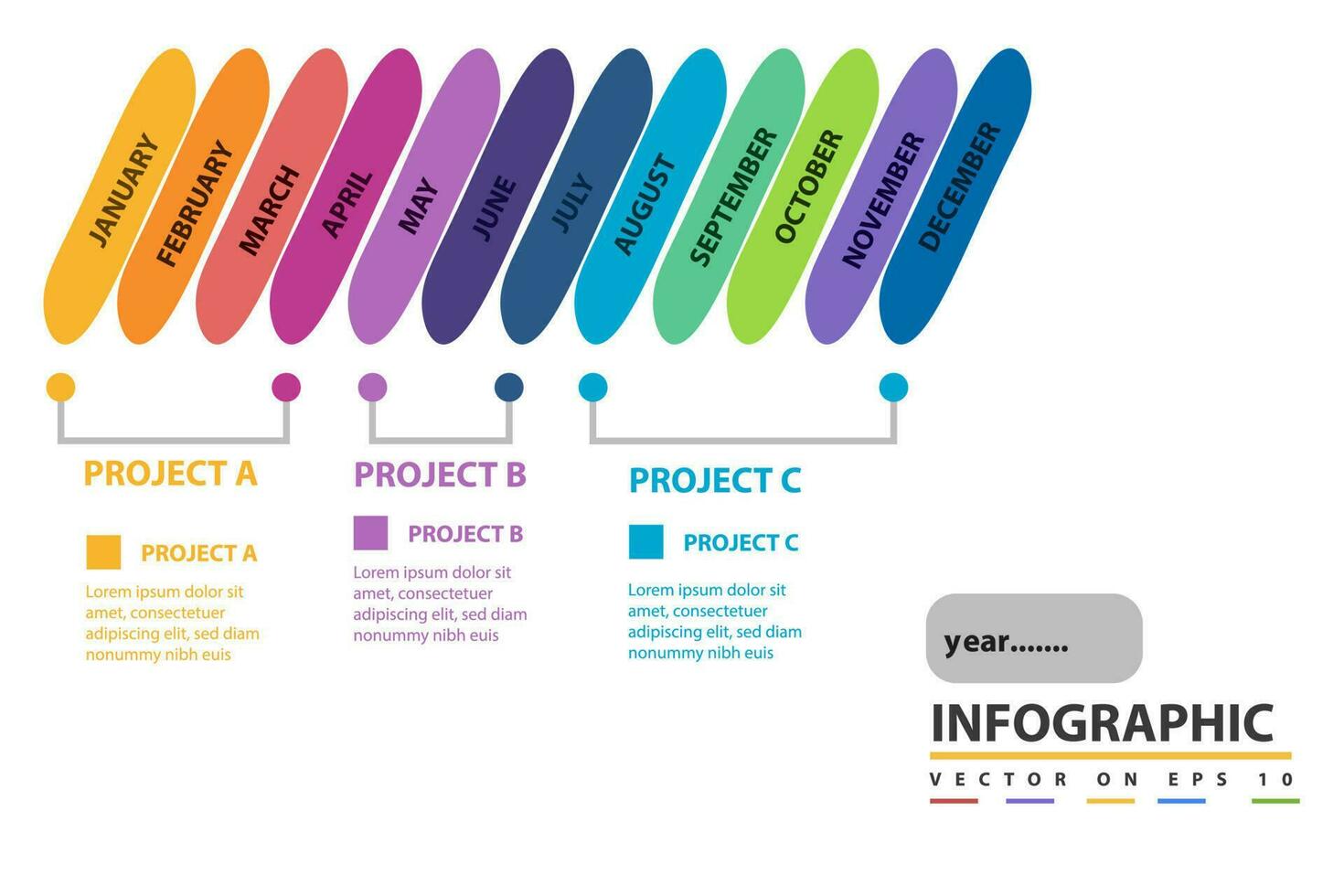 JANUARY
FEBRUARY
MARCH
APRIL
MAY
JUNE
JULY
AUGUST
SEPTEMBER
OCTOBER
NOVEMBER
DECEMBER

PROJECT A

PROJECT A

Lorem ipsum dolor sit amet, consectetuer adipiscing elit, sed diam nonummy nibh euis

PROJECT B

PROJECT B

Lorem ipsum dolor sit amet, consectetuer adipiscing elit, sed diam nonummy nibh euis

PROJECT C

PROJECT C

Lorem ipsum dolor sit amet, consectetuer adipiscing elit, sed diam nonummy nibh euis

year.......

INFOGRAPHIC

VECTOR ON EPS 10