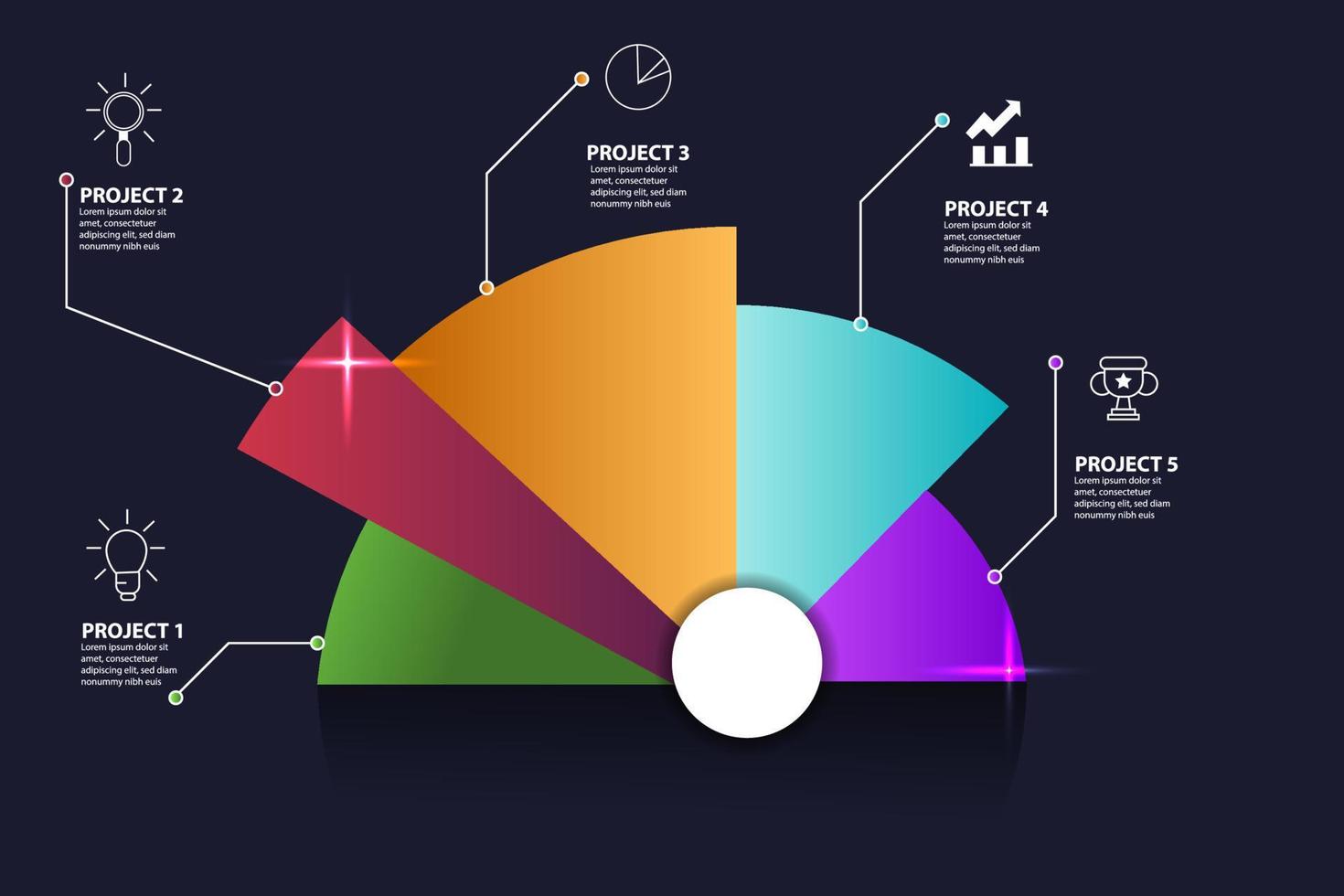 PROJECT 2
Lorem ipsum dolor sit amet, consectetuer adipiscing elit, sed diam nonummy nibh euis

PROJECT 3
Lorem ipsum dolor sit amet, consectetuer adipiscing elit, sed diam nonummy nibh euis

PROJECT 4
Lorem ipsum dolor sit amet, consectetuer adipiscing elit, sed diam nonummy nibh euis

PROJECT 5
Lorem ipsum dolor sit amet, consectetuer adipiscing elit, sed diam nonummy nibh euis

PROJECT 1
Lorem ipsum dolor sit amet, consectetuer adipiscing elit, sed diam nonummy nibh euis