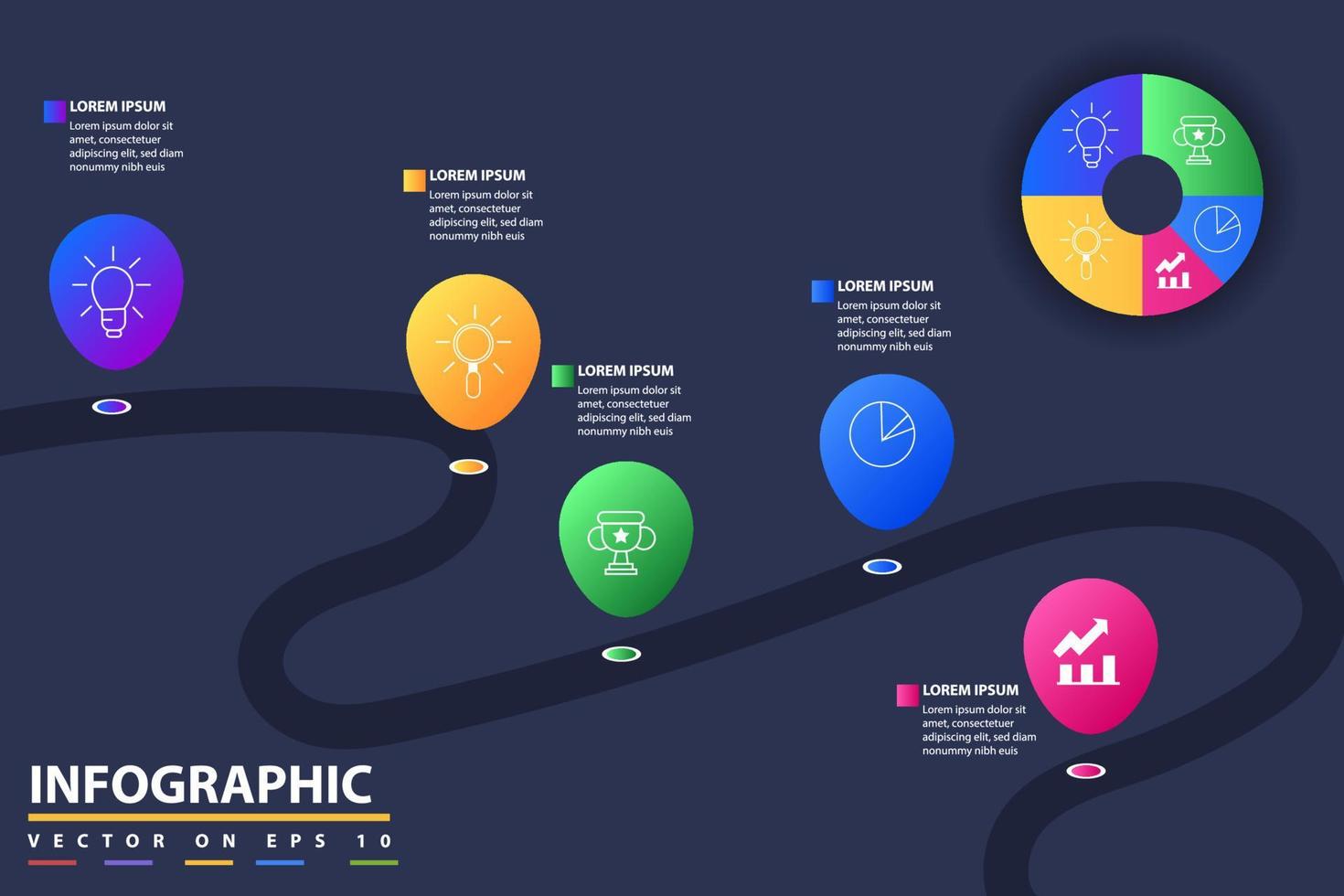 LOREM IPSUM
Lorem ipsum dolor sit amet, consectetuer adipiscing elit, sed diam nonummy nibh euis

LOREM IPSUM
Lorem ipsum dolor sit amet, consectetuer adipiscing elit, sed diam nonummy nibh euis

LOREM IPSUM
Lorem ipsum dolor sit amet, consectetuer adipiscing elit, sed diam nonummy nibh euis

LOREM IPSUM
Lorem ipsum dolor sit amet, consectetuer adipiscing elit, sed diam nonummy nibh euis

LOREM IPSUM
Lorem ipsum dolor sit amet, consectetuer adipiscing elit, sed diam nonummy nibh euis

INFOGRAPHIC
VECTOR ON EPS 10