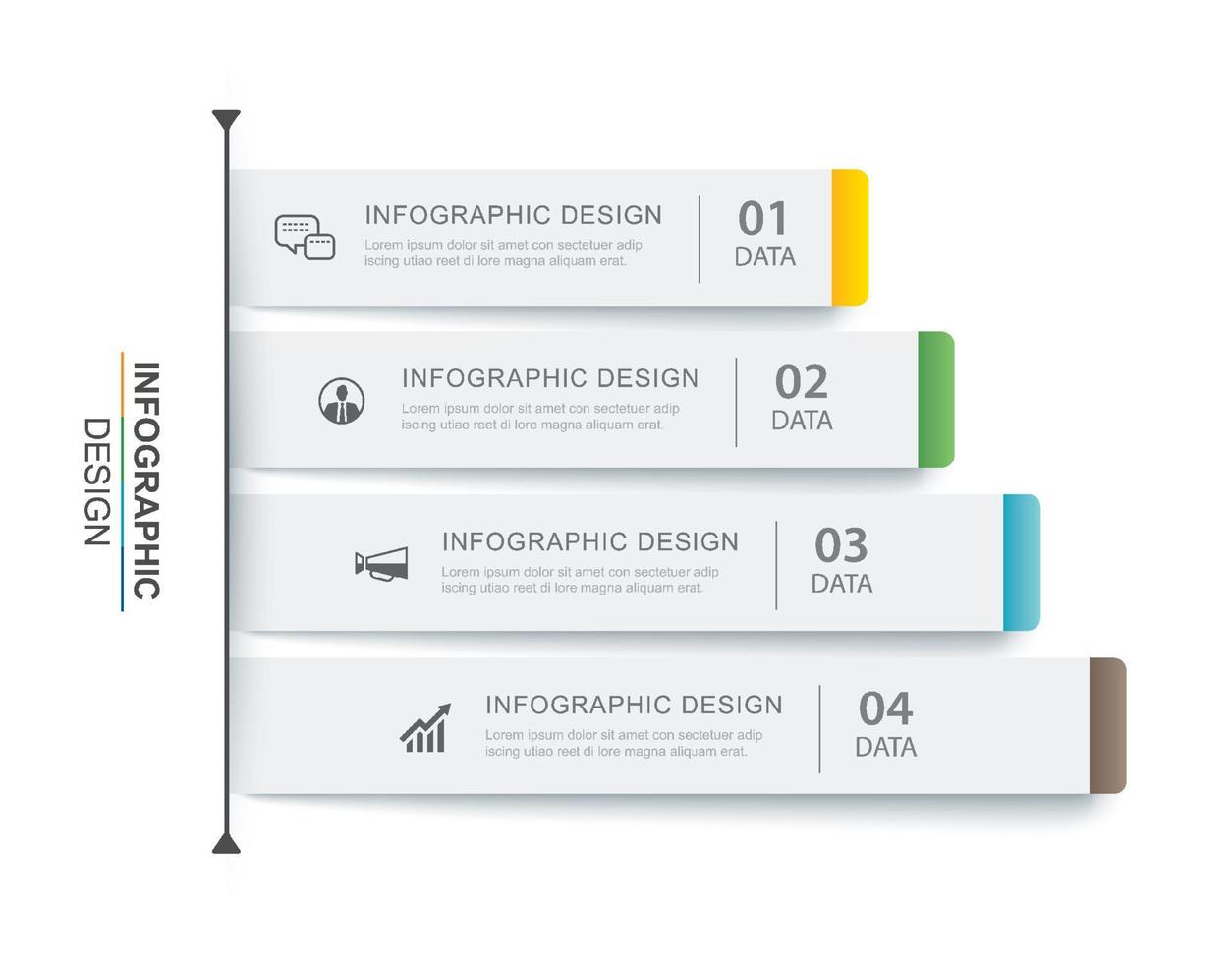 INFOGRAPHIC
DESIGN

INFOGRAPHIC DESIGN
Lorem ipsum dolor sit amet con sectetuer adip iscing utiao reet di lore magna aliquam erat.
01
DATA

INFOGRAPHIC DESIGN
Lorem ipsum dolor sit amet con sectetuer adip iscing utiao reet di lore magna aliquam erat.
02
DATA

INFOGRAPHIC DESIGN
Lorem ipsum dolor sit amet con sectetuer adip iscing utiao reet di lore magna aliquam erat.
03
DATA

INFOGRAPHIC DESIGN
Lorem ipsum dolor sit amet con sectetuer adip iscing utiao reet di lore magna aliquam erat.
04
DATA