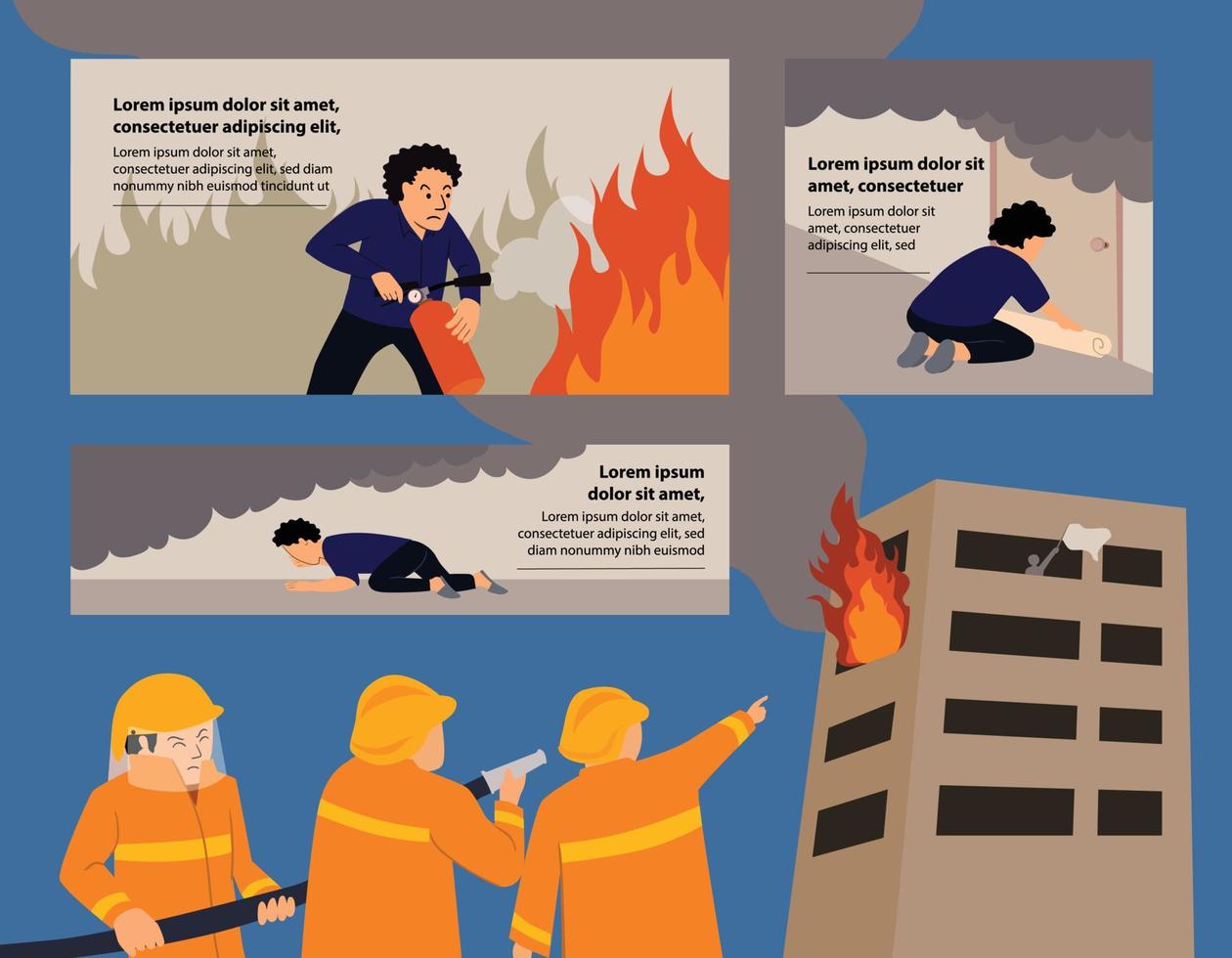 Lorem ipsum dolor sit amet, consectetuer adipiscing elit,

Lorem ipsum dolor sit amet, consectetuer adipiscing elit, sed diam nonummy nibh euismod tincidunt ut

Lorem ipsum dolor sit amet, consectetuer

Lorem ipsum dolor sit amet, consectetuer adipiscing elit, sed

Lorem ipsum dolor sit amet,

Lorem ipsum dolor sit amet, consectetuer adipiscing elit, sed diam nonummy nibh euismod