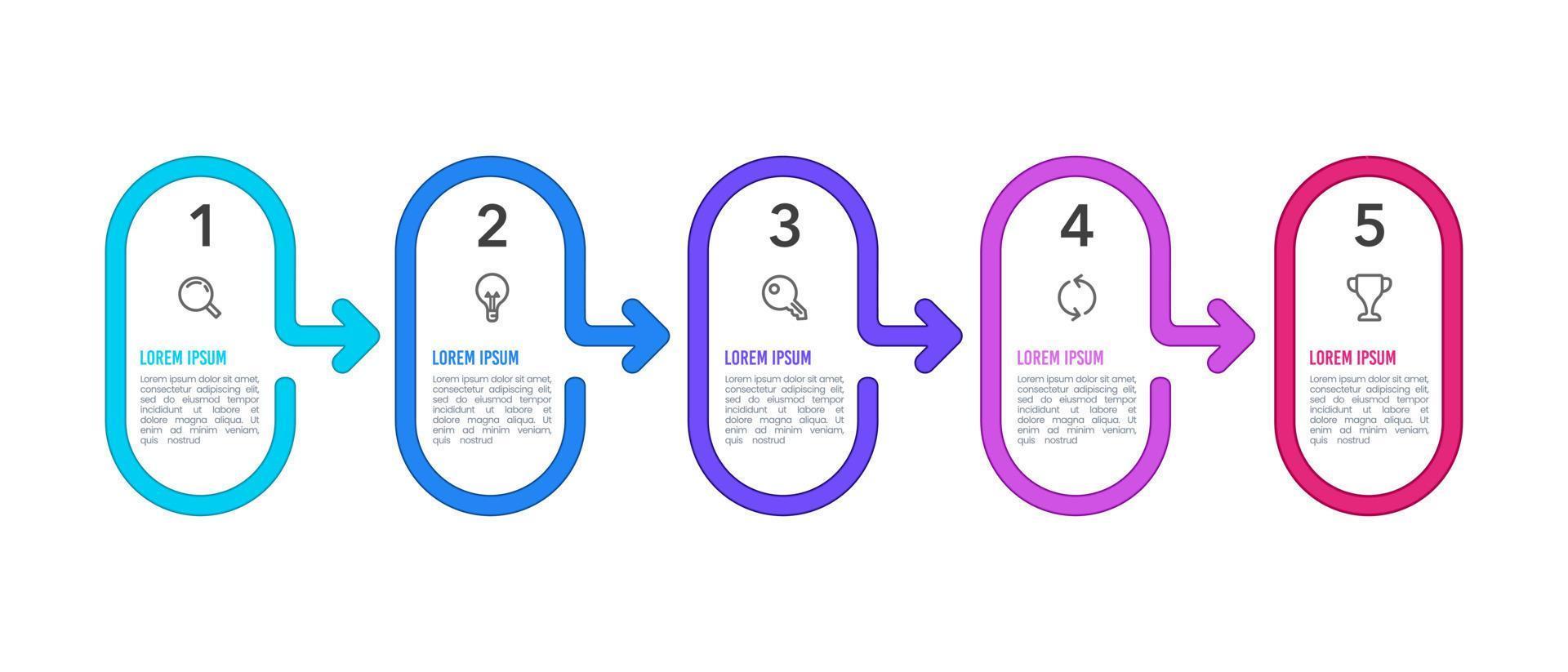 1

LOREM IPSUM

Lorem ipsum dolor sit amet, consectetur adipiscing elit, sed do eiusmod tempor incididunt ut labore et dolore magna aliqua. Ut enim ad minim veniam, quis nostrud

2

LOREM IPSUM

Lorem ipsum dolor sit amet, consectetur adipiscing elit, sed do eiusmod tempor incididunt ut labore et dolore magna aliqua. Ut enim ad minim veniam, quis nostrud

3

LOREM IPSUM

Lorem ipsum dolor sit amet, consectetur adipiscing elit, sed do eiusmod tempor incididunt ut labore et dolore magna aliqua. Ut enim ad minim veniam, quis nostrud

4

LOREM IPSUM

Lorem ipsum dolor sit amet, consectetur adipiscing elit, sed do eiusmod tempor incididunt ut labore et dolore magna aliqua. Ut enim ad minim veniam, quis nostrud

5

LOREM IPSUM

Lorem ipsum dolor sit amet, consectetur adipiscing elit, sed do eiusmod tempor incididunt ut labore et dolore magna aliqua. Ut enim ad minim veniam, quis nostrud