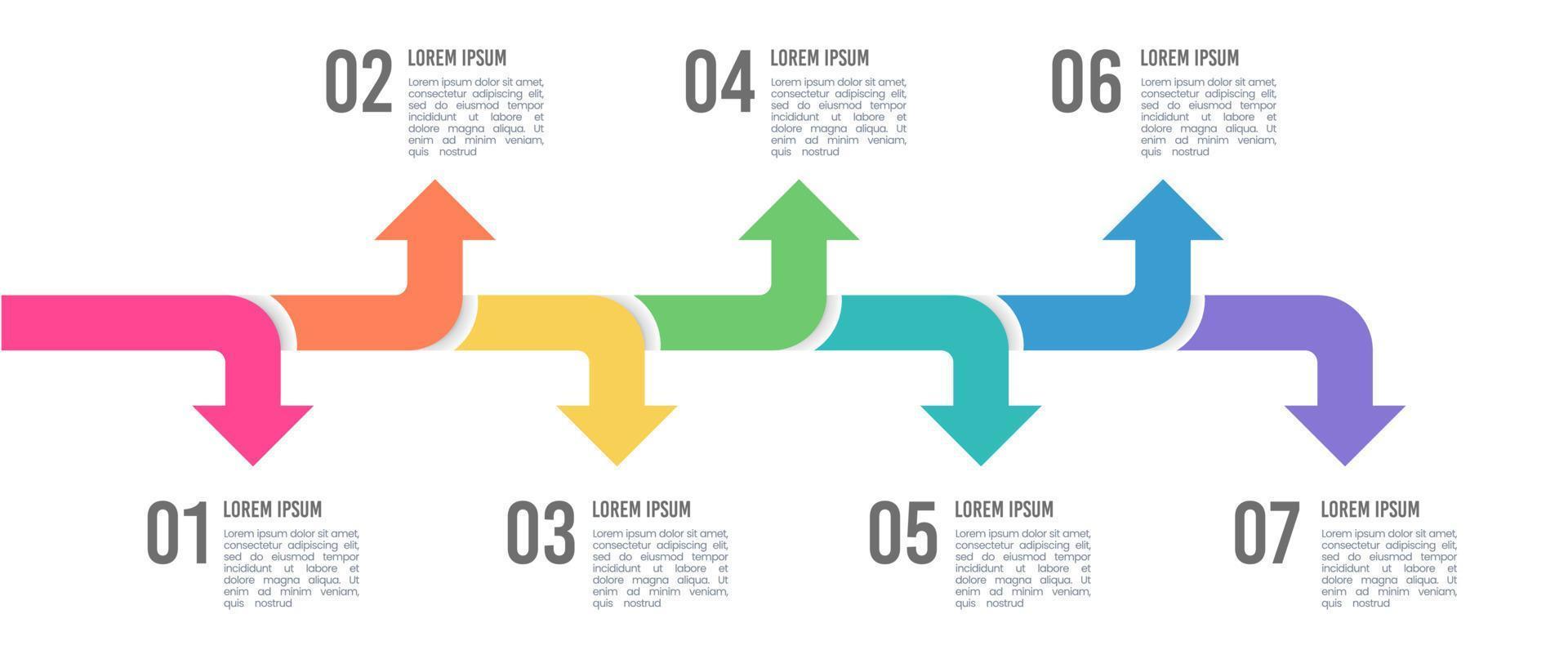 02 LOREM IPSUM
Lorem ipsum dolor sit amet, consectetur adipiscing elit, sed do eiusmod tempor incididunt ut labore et dolore magna aliqua. Ut enim ad minim veniam, quis nostrud

04 LOREM IPSUM
Lorem ipsum dolor sit amet, consectetur adipiscing elit, sed do eiusmod tempor incididunt ut labore et dolore magna aliqua. Ut enim ad minim veniam, quis nostrud

06 LOREM IPSUM
Lorem ipsum dolor sit amet, consectetur adipiscing elit, sed do eiusmod tempor incididunt ut labore et dolore magna aliqua. Ut enim ad minim veniam, quis nostrud

01 LOREM IPSUM
Lorem ipsum dolor sit amet, consectetur adipiscing elit, sed do eiusmod tempor incididunt ut labore et dolore magna aliqua. Ut enim ad minim veniam, quis nostrud

03 LOREM IPSUM
Lorem ipsum dolor sit amet, consectetur adipiscing elit, sed do eiusmod tempor incididunt ut labore et dolore magna aliqua. Ut enim ad minim veniam, quis nostrud

05 LOREM IPSUM
Lorem ipsum dolor sit amet, consectetur adipiscing elit, sed do eiusmod tempor incididunt ut labore et dolore magna aliqua. Ut enim ad minim veniam, quis nostrud

07 LOREM IPSUM
Lorem ipsum dolor sit amet, consectetur adipiscing elit, sed do eiusmod tempor incididunt ut labore et dolore magna aliqua. Ut enim ad minim veniam, quis nostrud