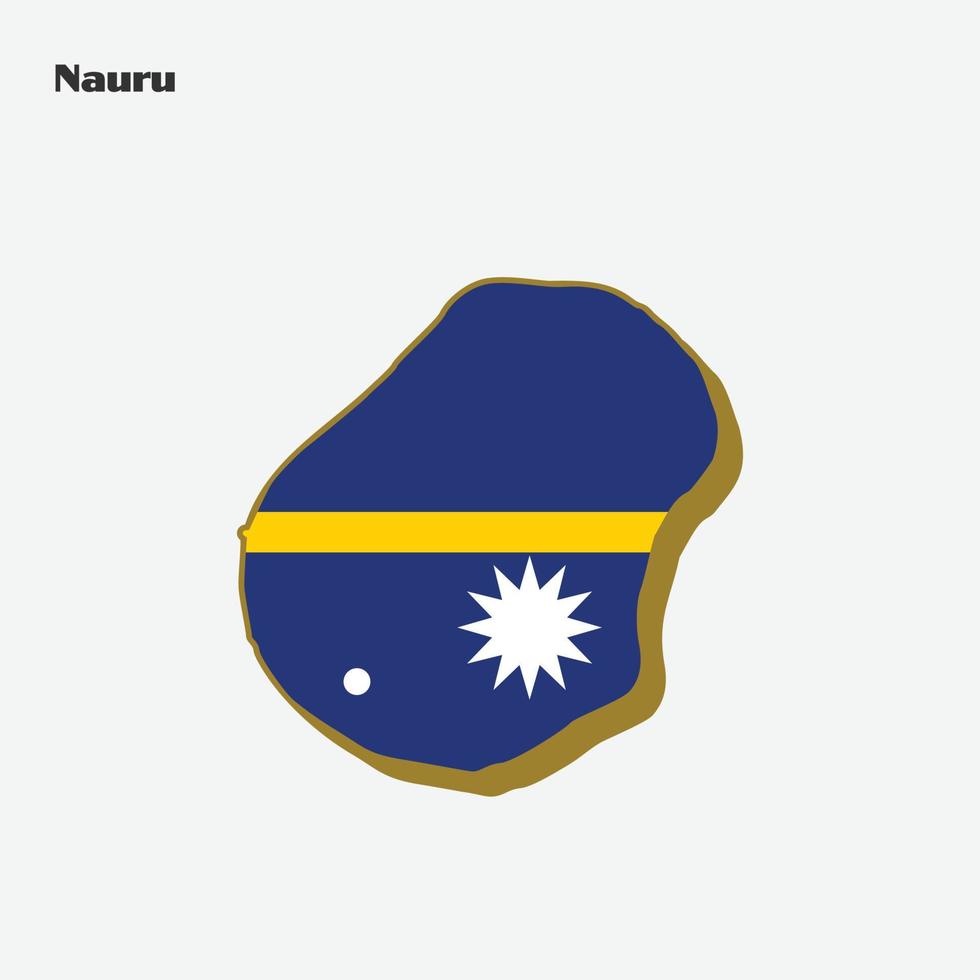 Nauru