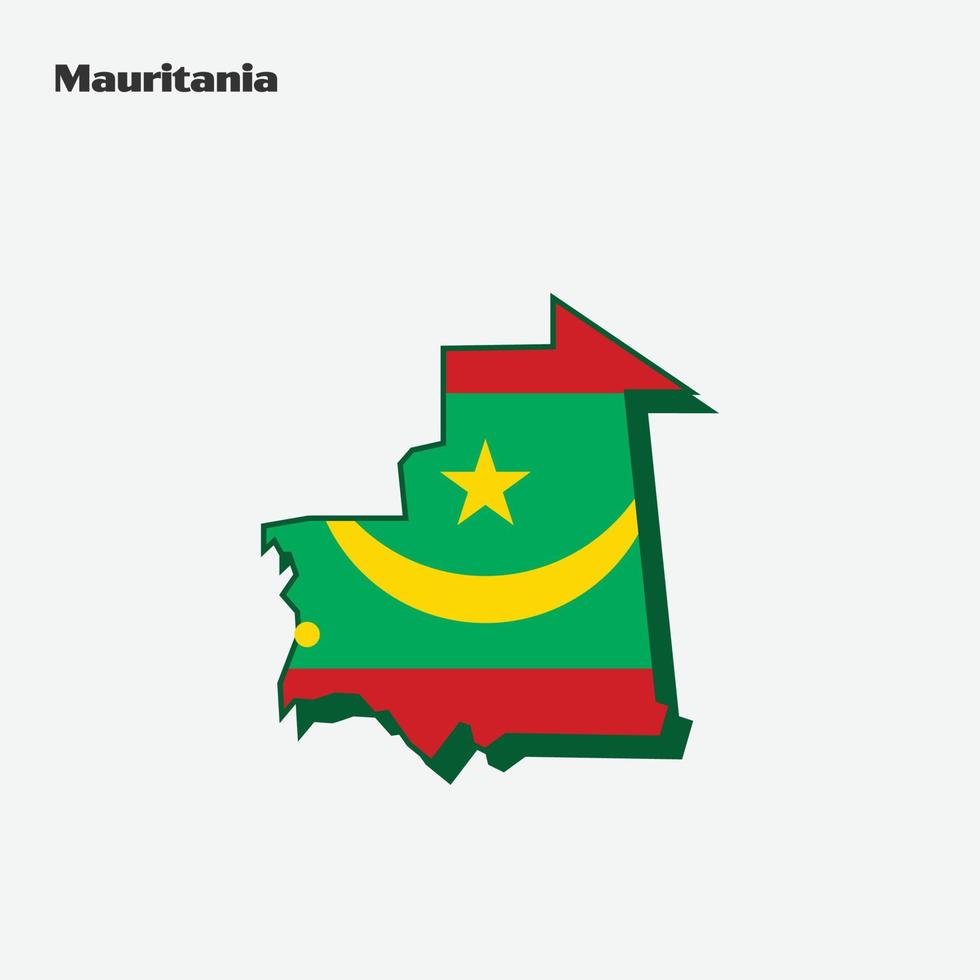 Mauritania