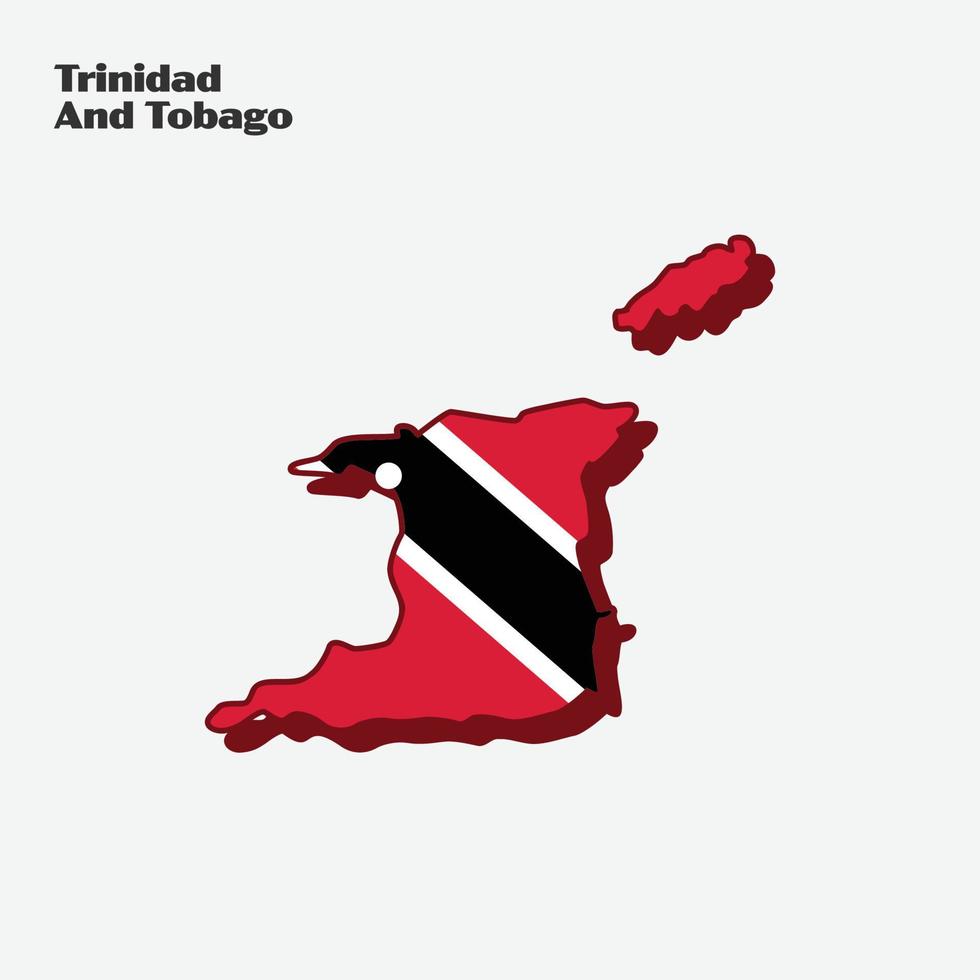 Trinidad
And Tobago