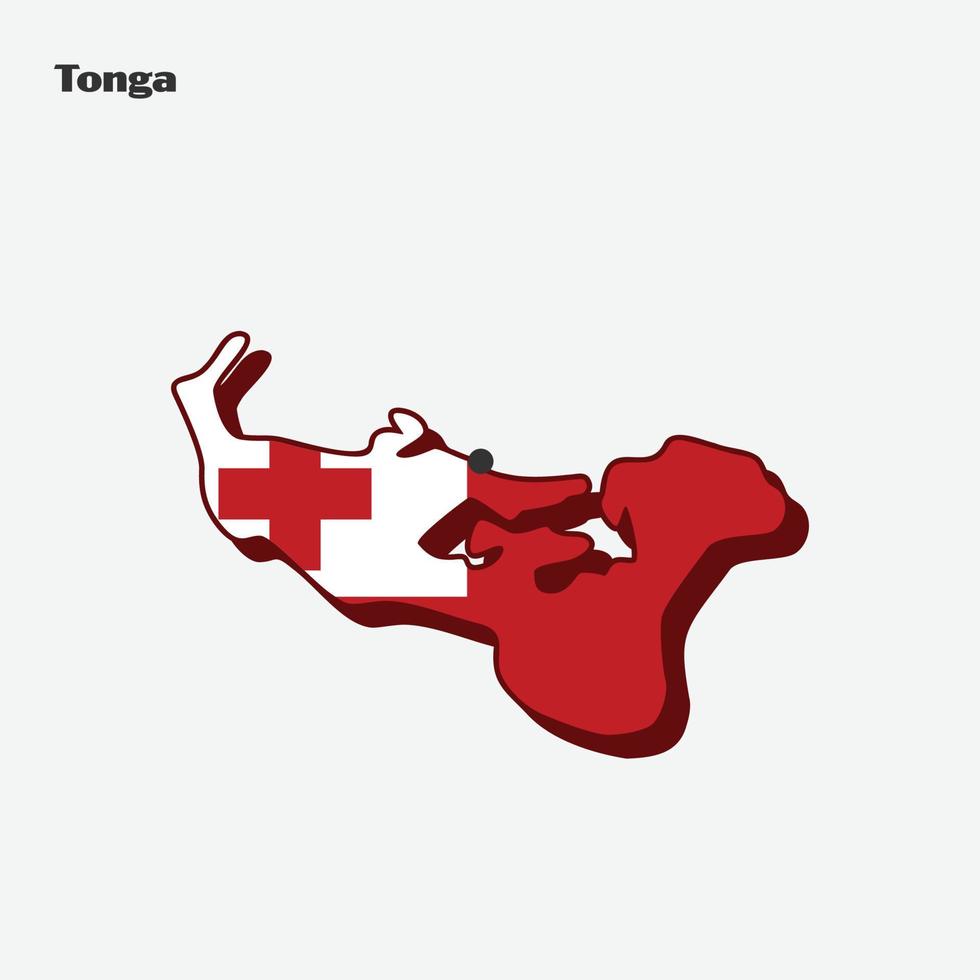 Tonga