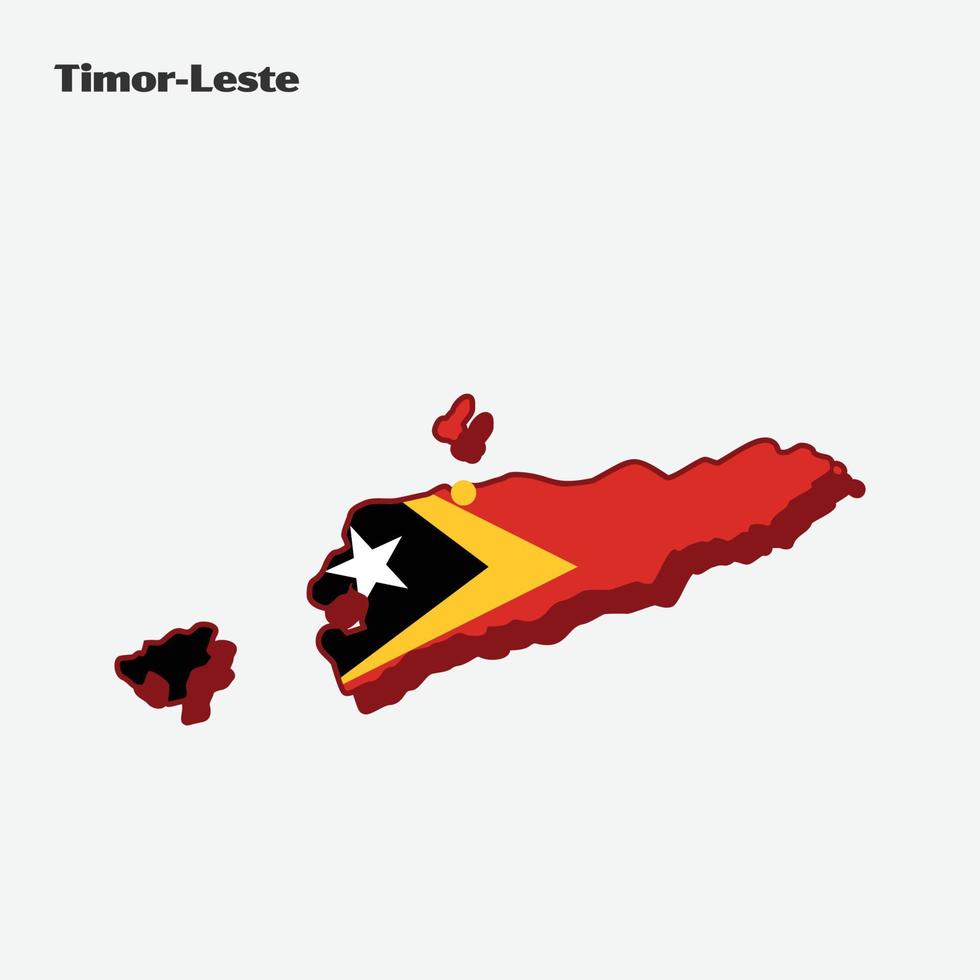 Timor-Leste