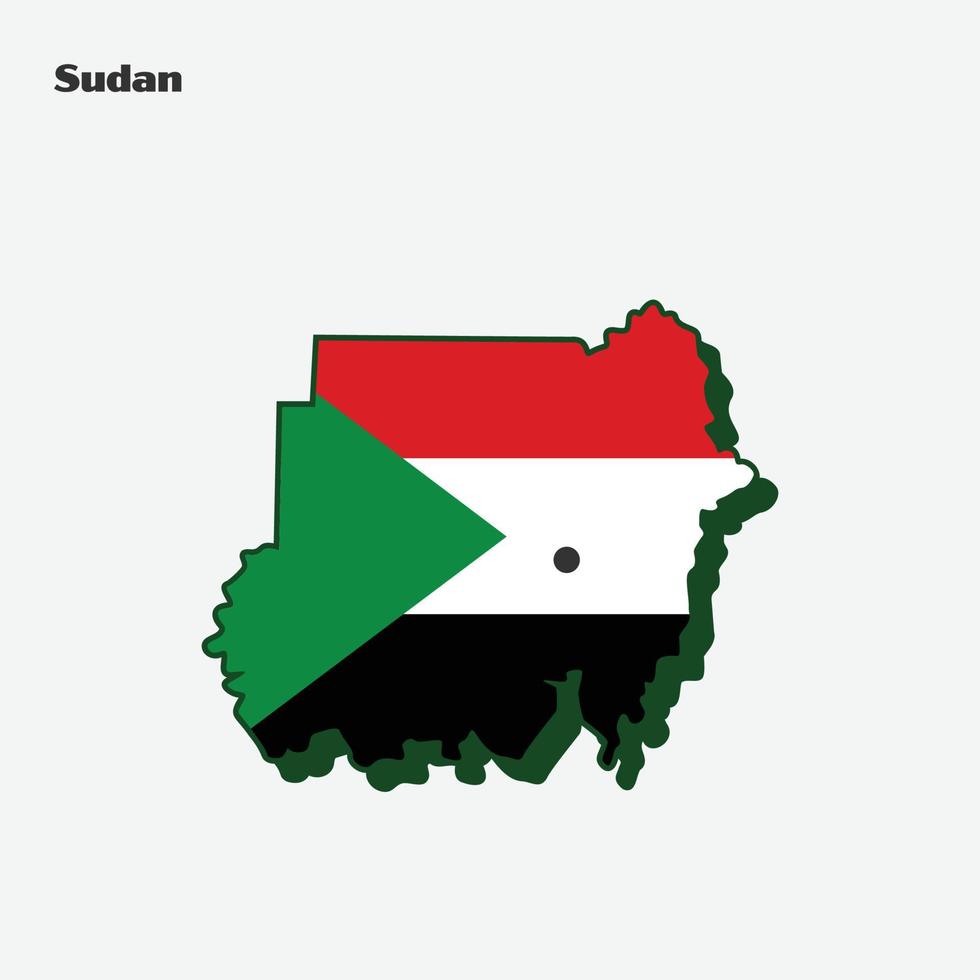 Sudan