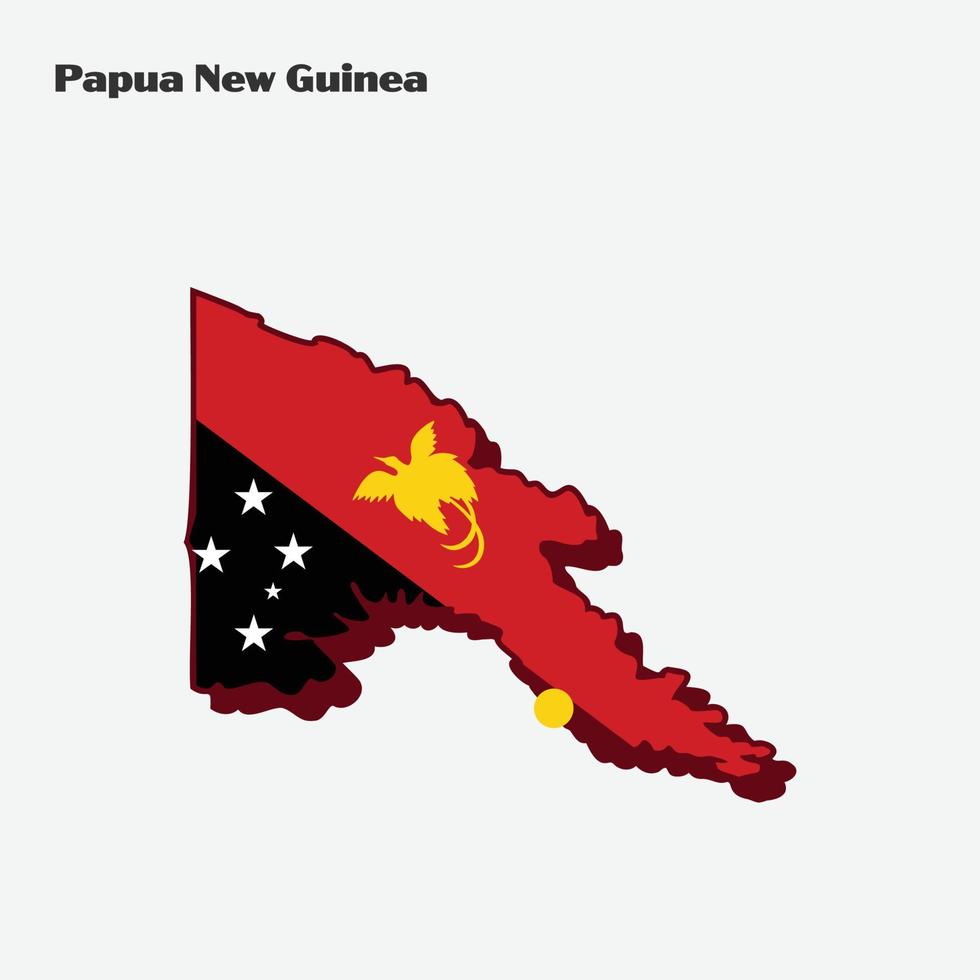 Papua New Guinea