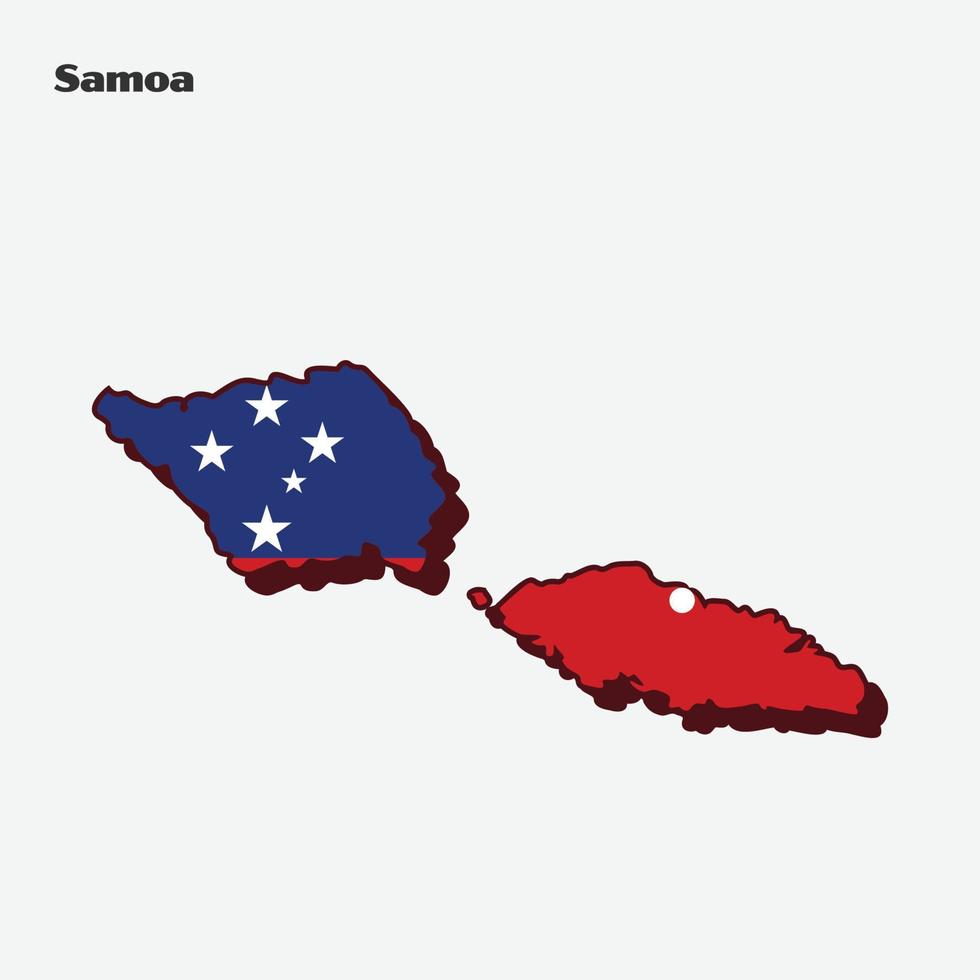 Samoa