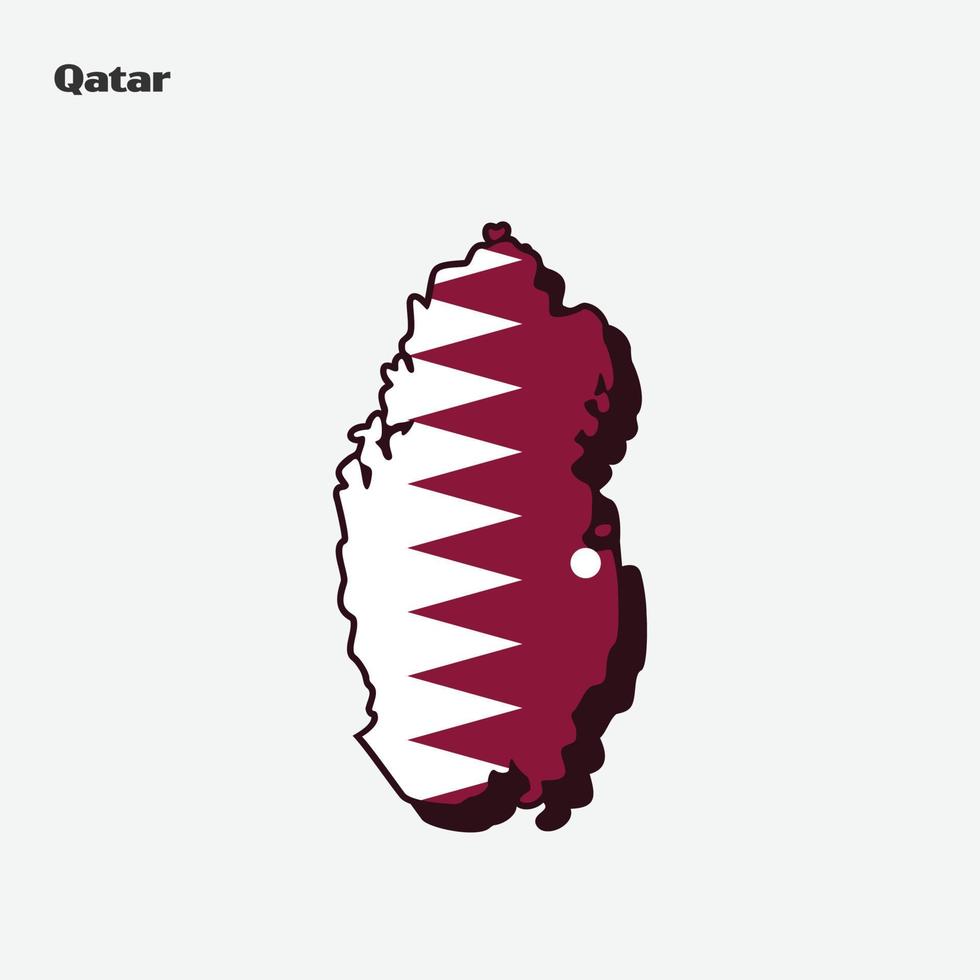 Qatar