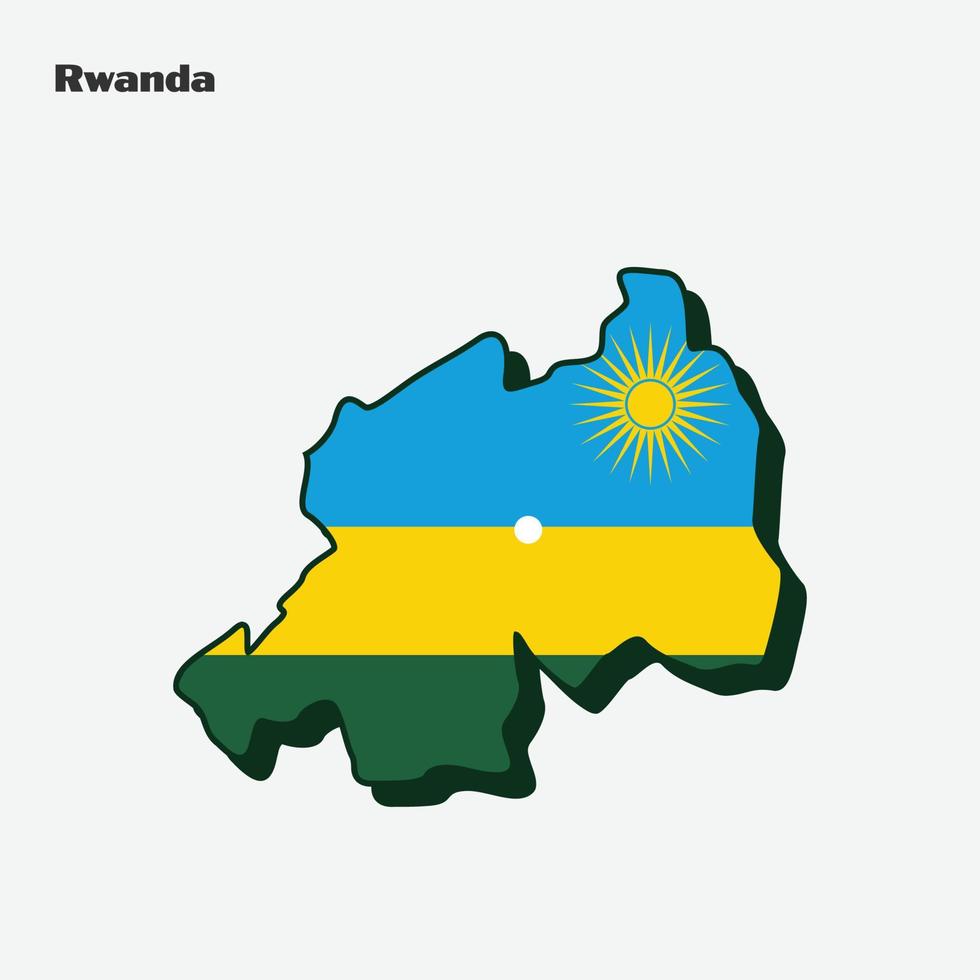 Rwanda